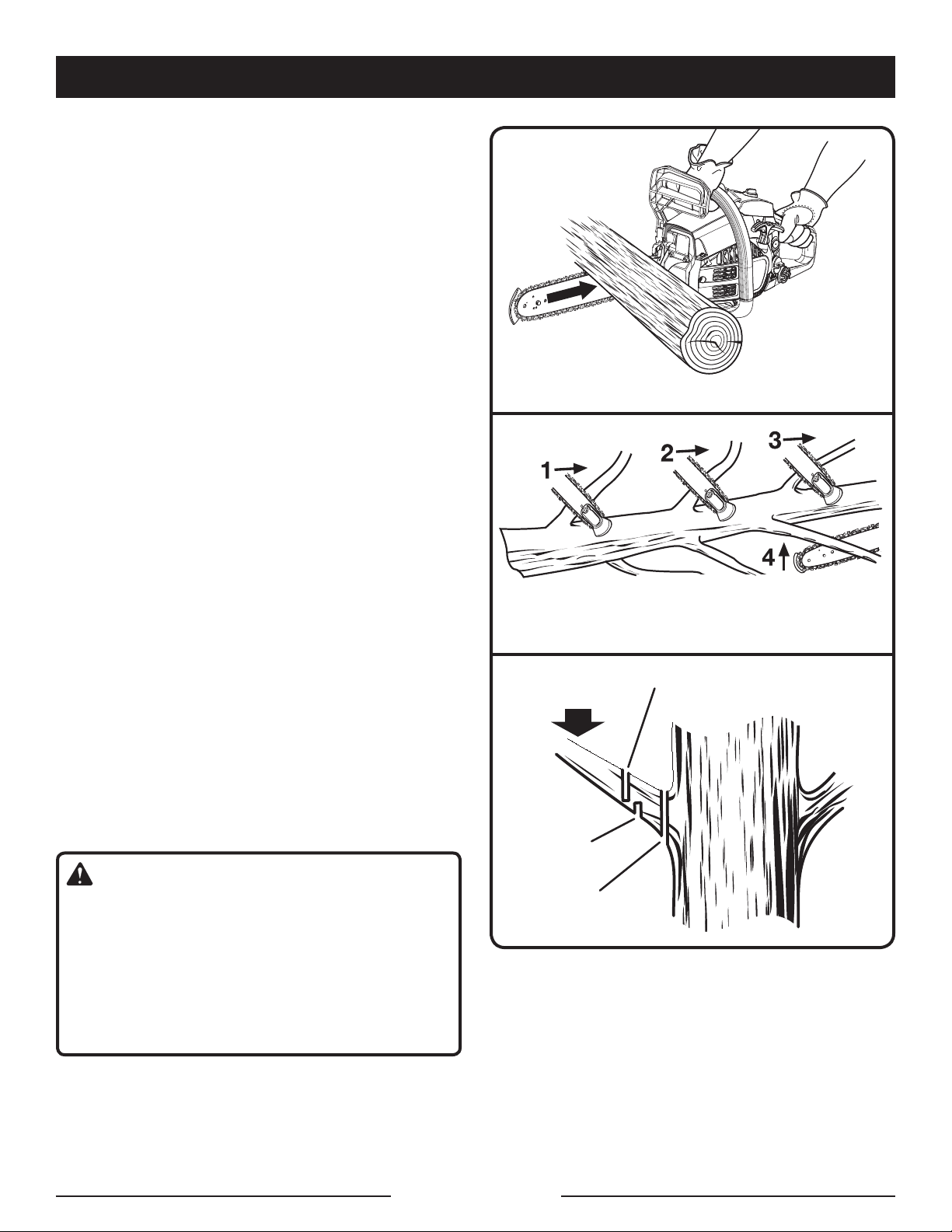 1
2
3
4