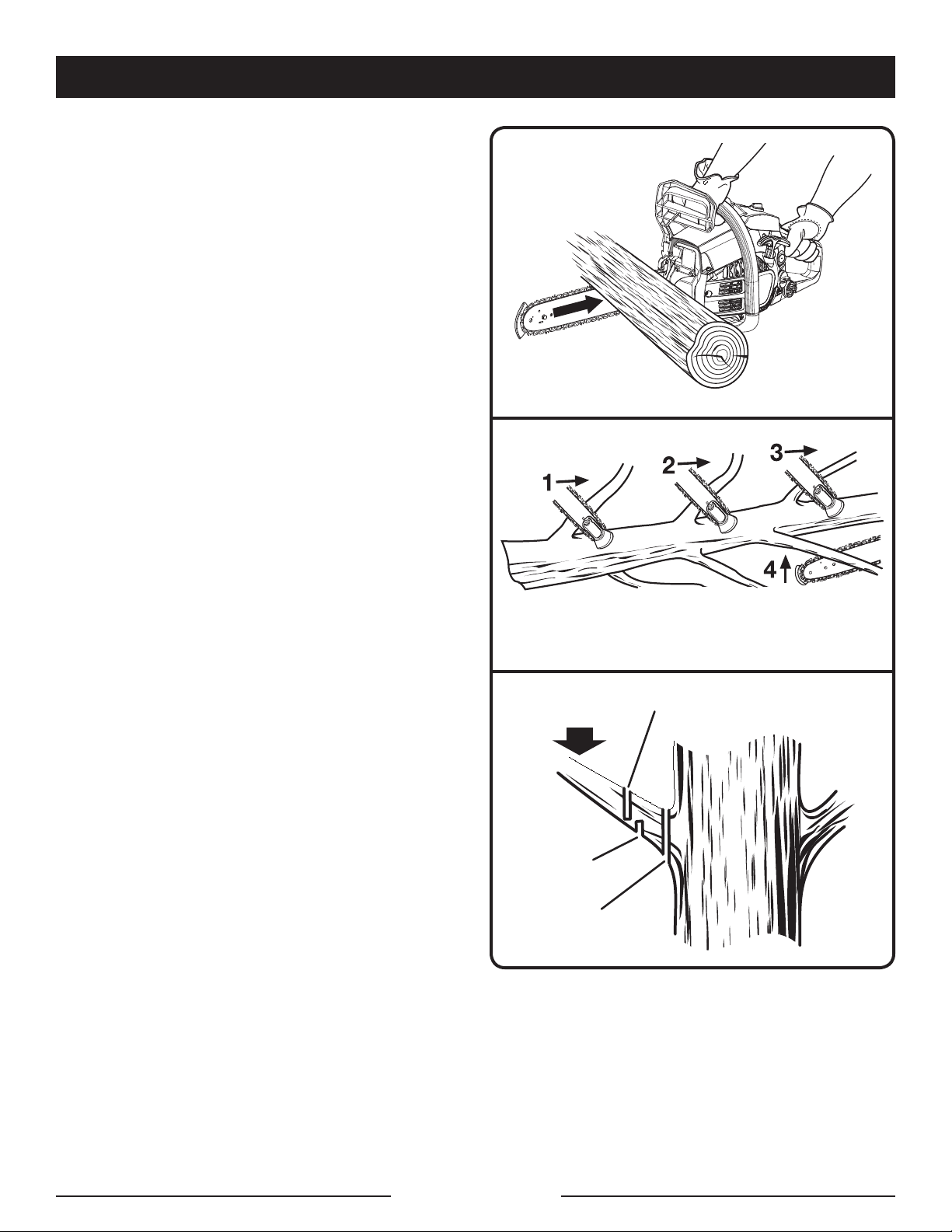 1
2
3
4