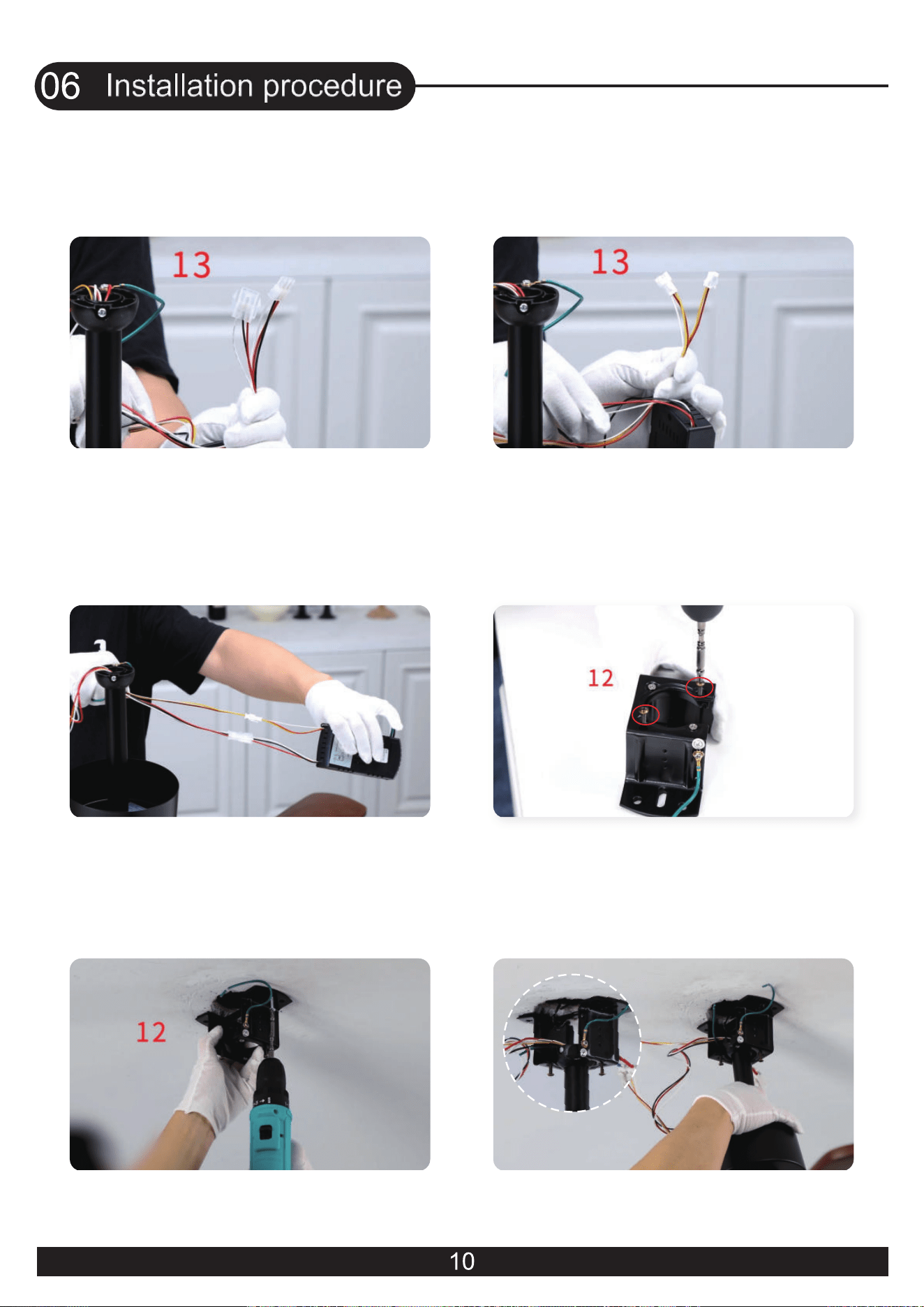 06 Installation procedure

13

13

12

12

10