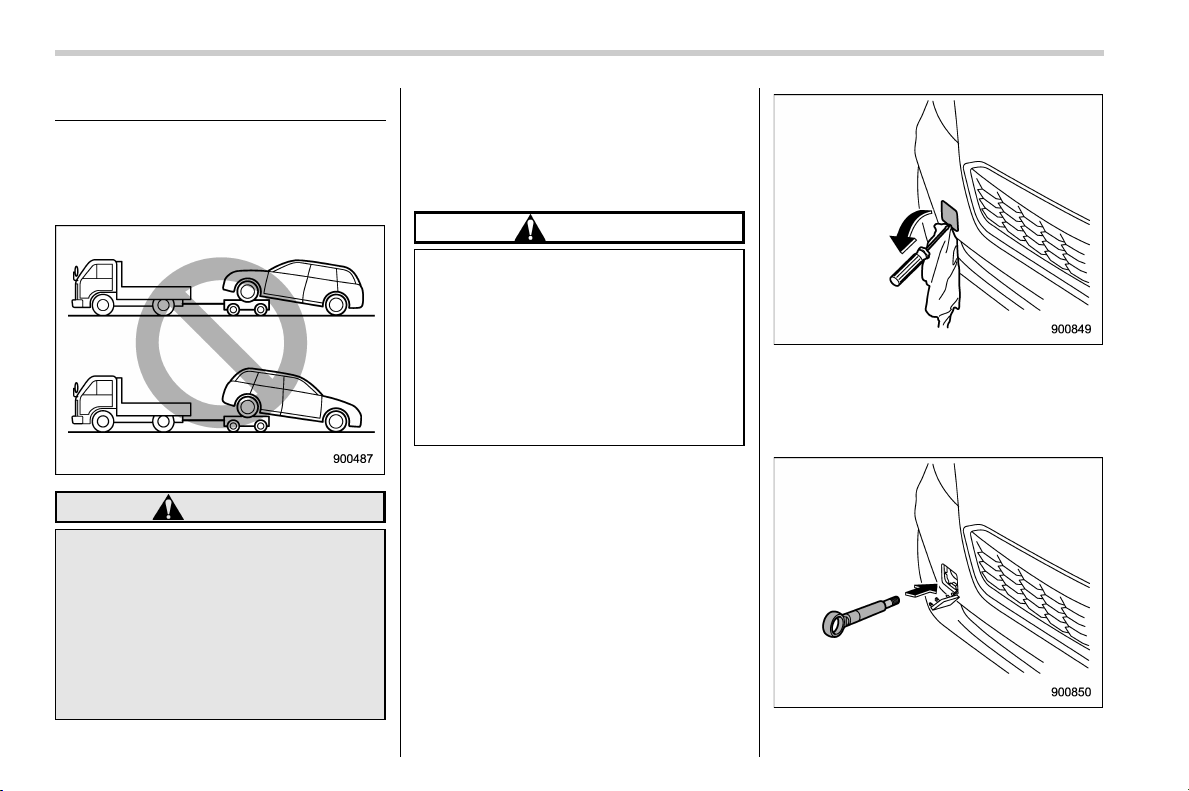 900487

900849

900850