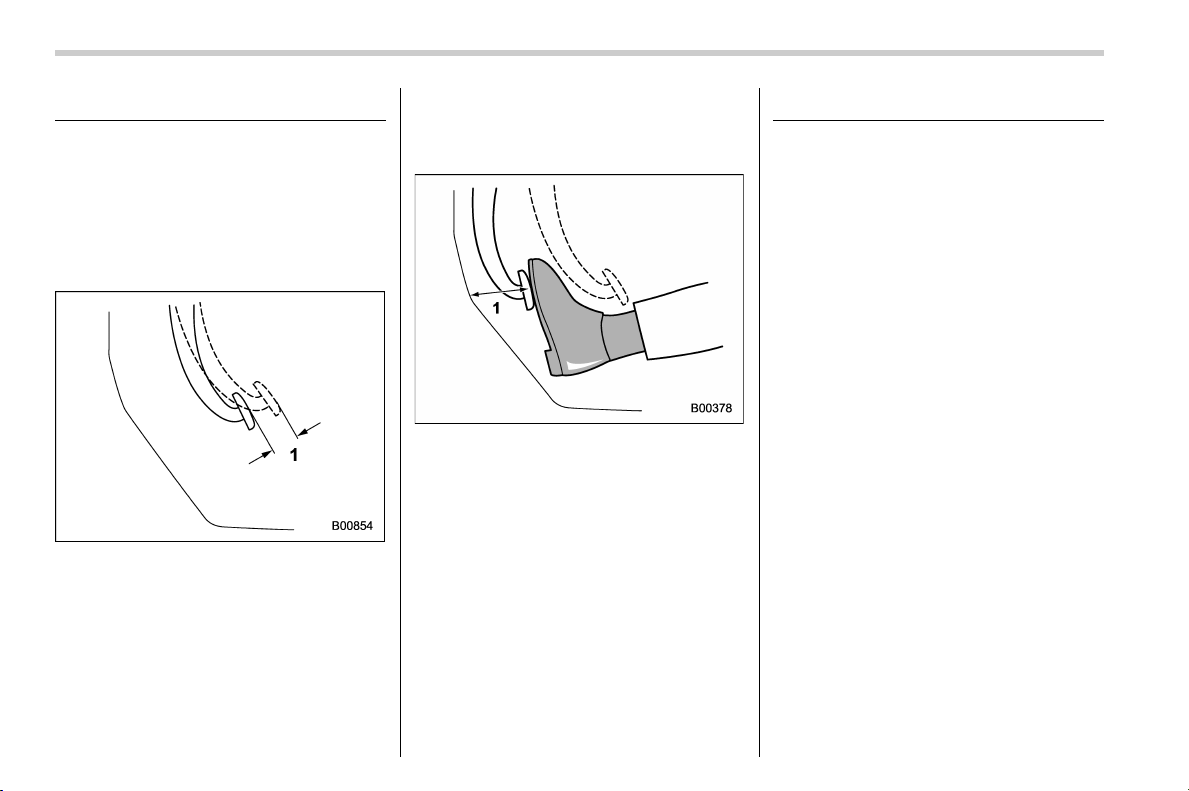 1

B00854

1

B00378