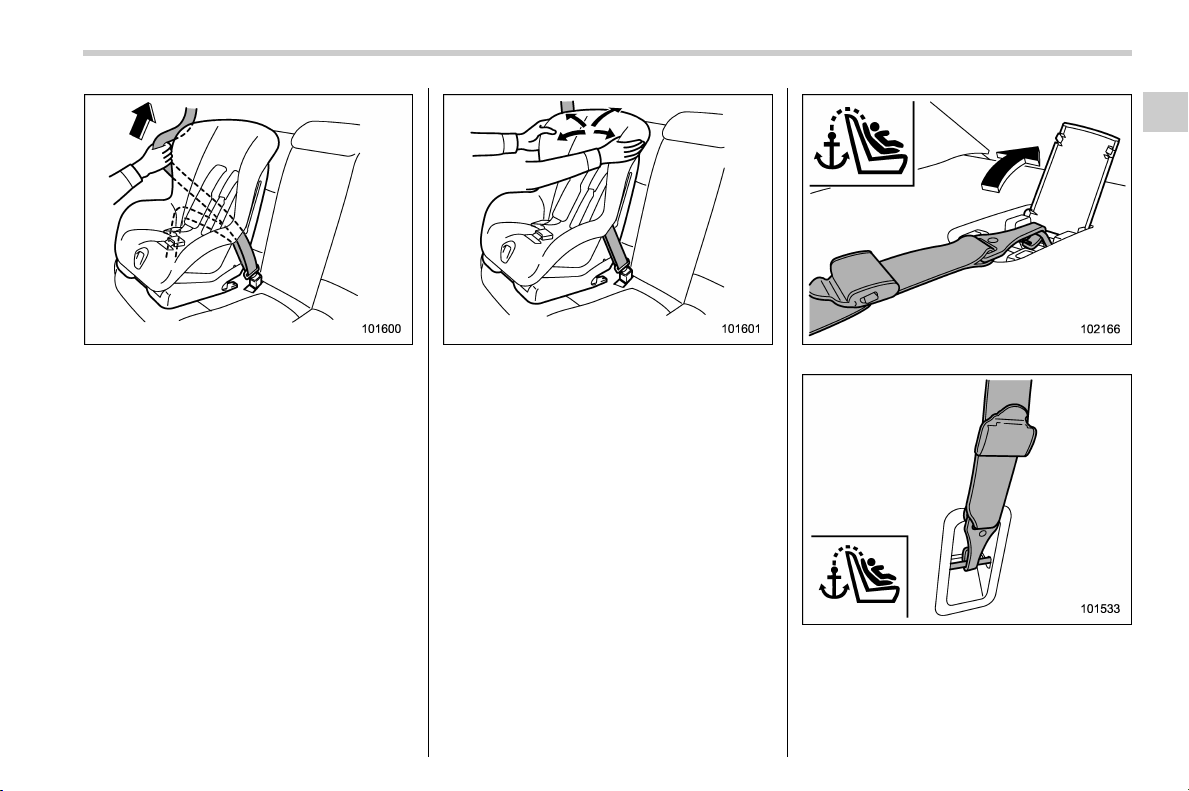 101600

101601

102166

101533