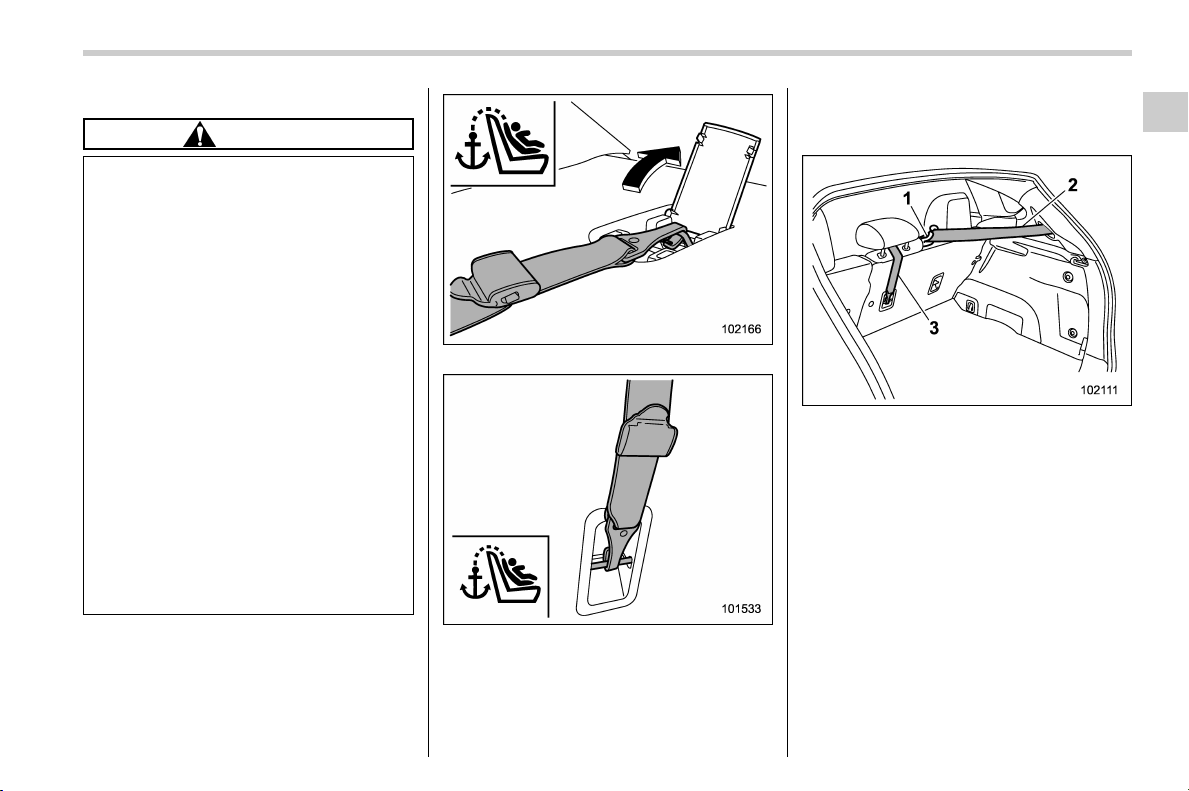 102166

101533

1

2

3

102111