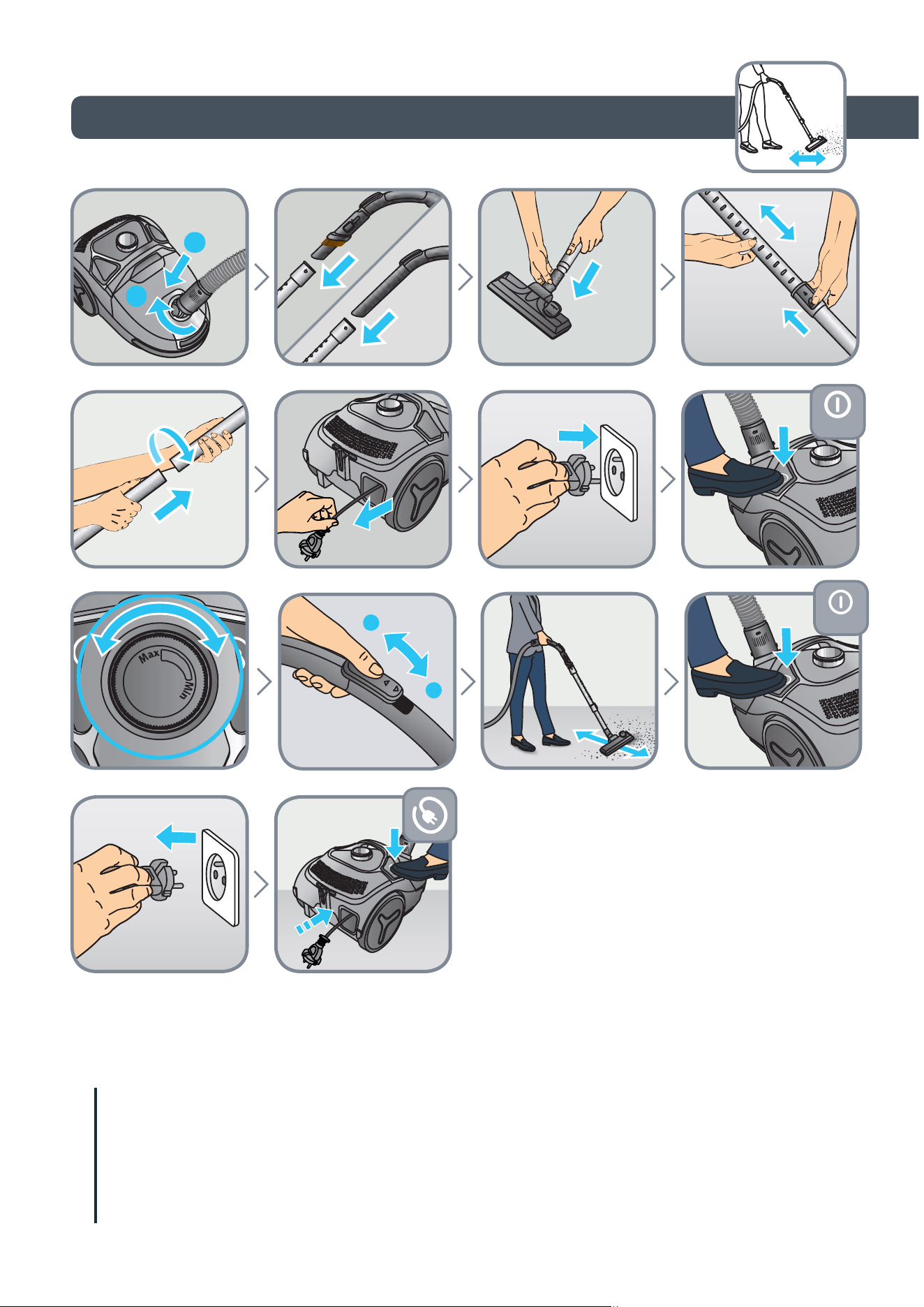 Max
Min