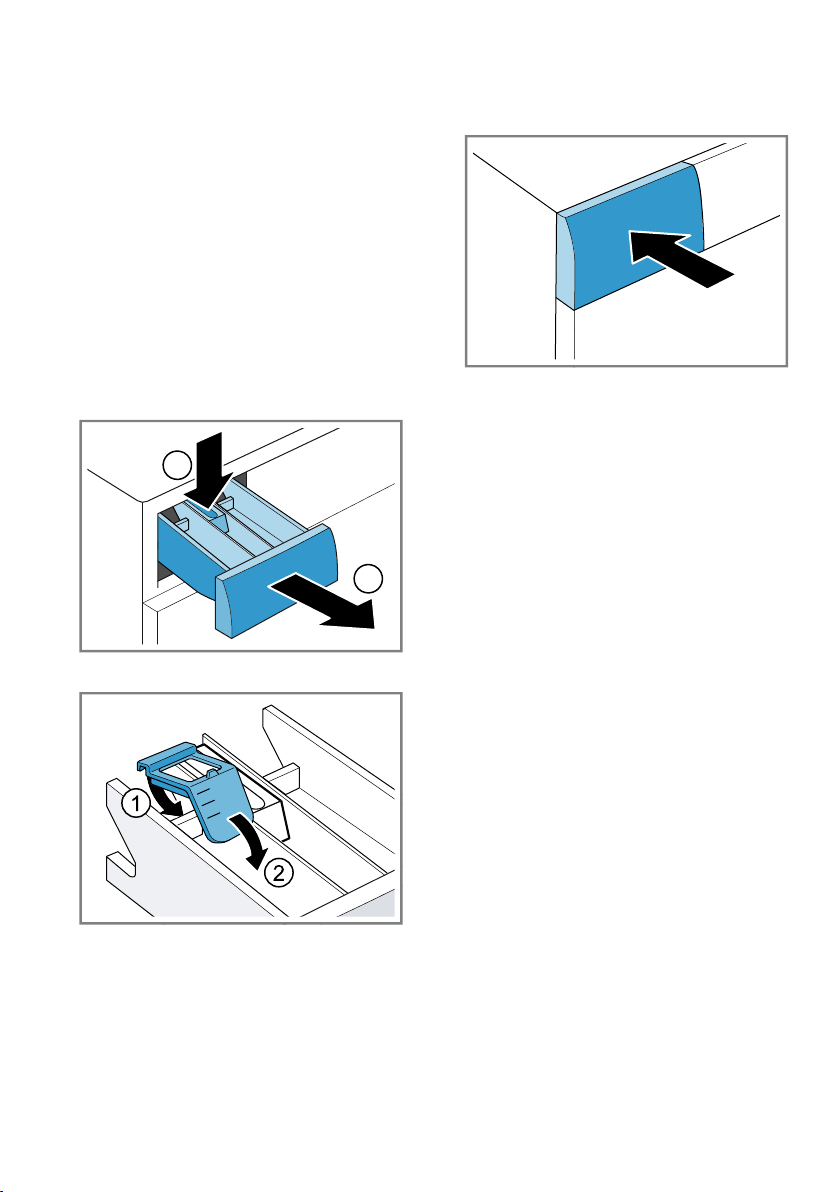 1

2