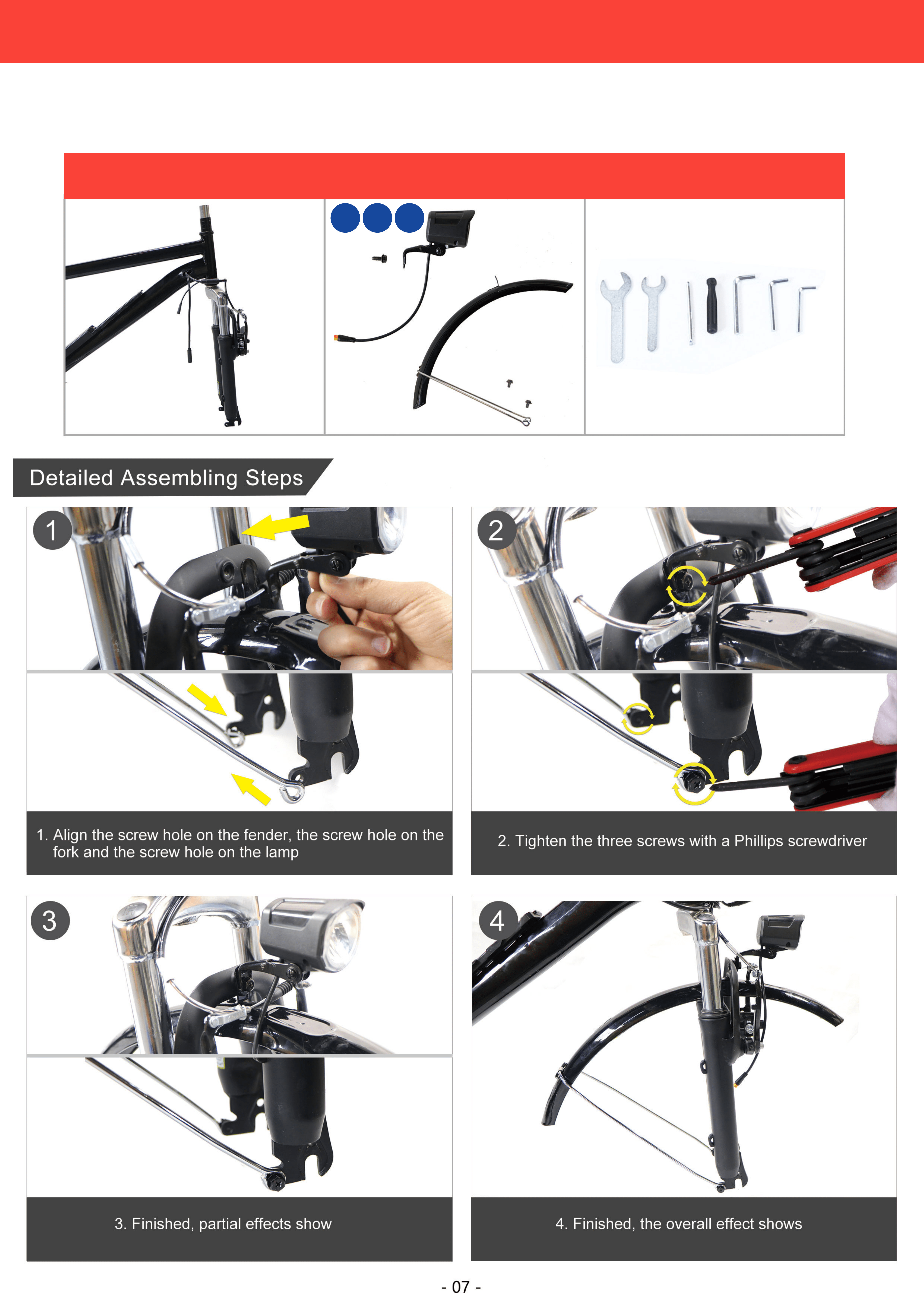 Detailed Assembling Steps

1

2

1. Align the screw hole on the fender, the screw hole on the fork and the screw hole on the lamp

2. Tighten the three screws with a Phillips screwdriver

3

4

3. Finished, partial effects show

4. Finished, the overall effect shows

- 07 -