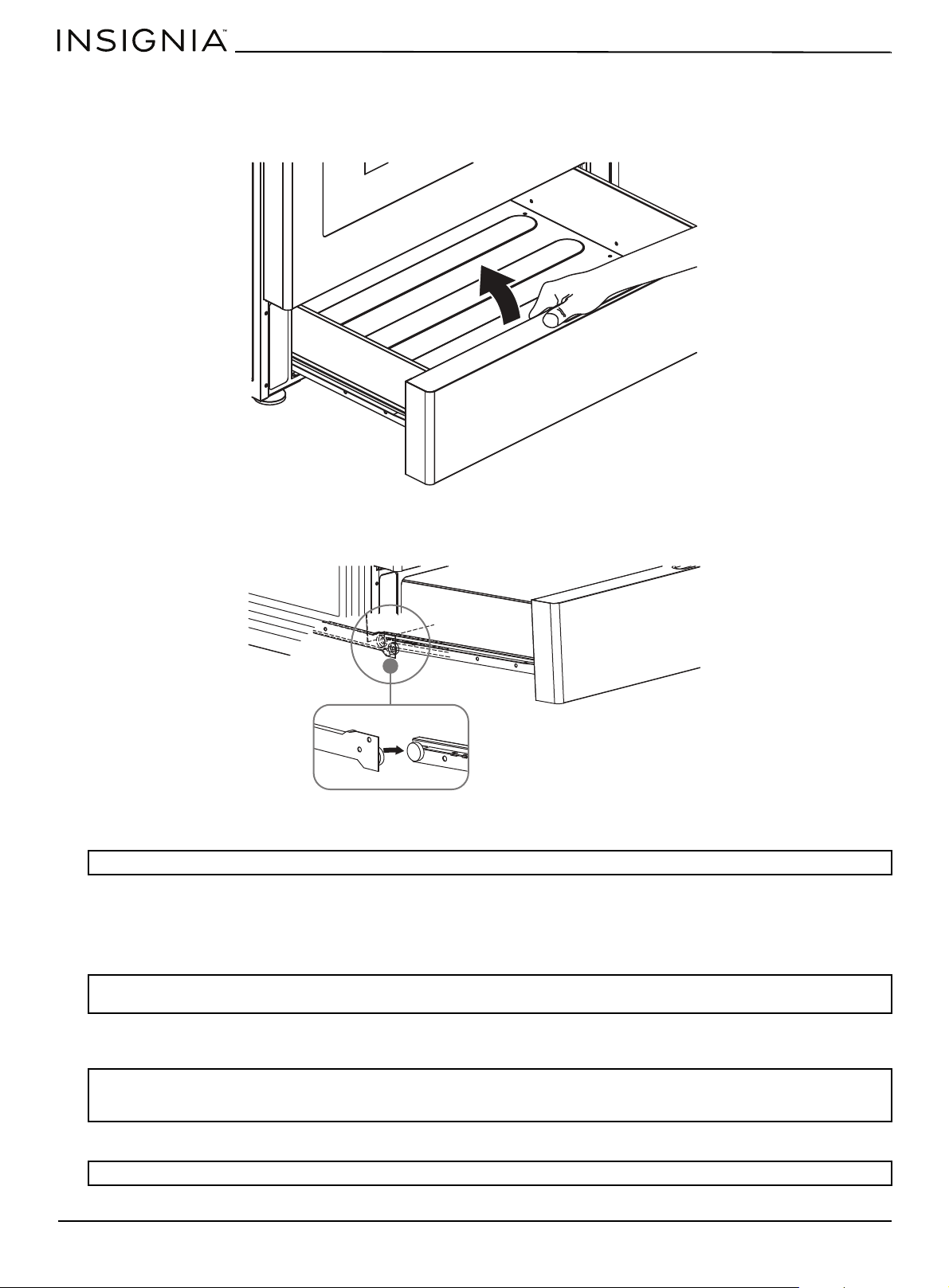 INSIGNIA™