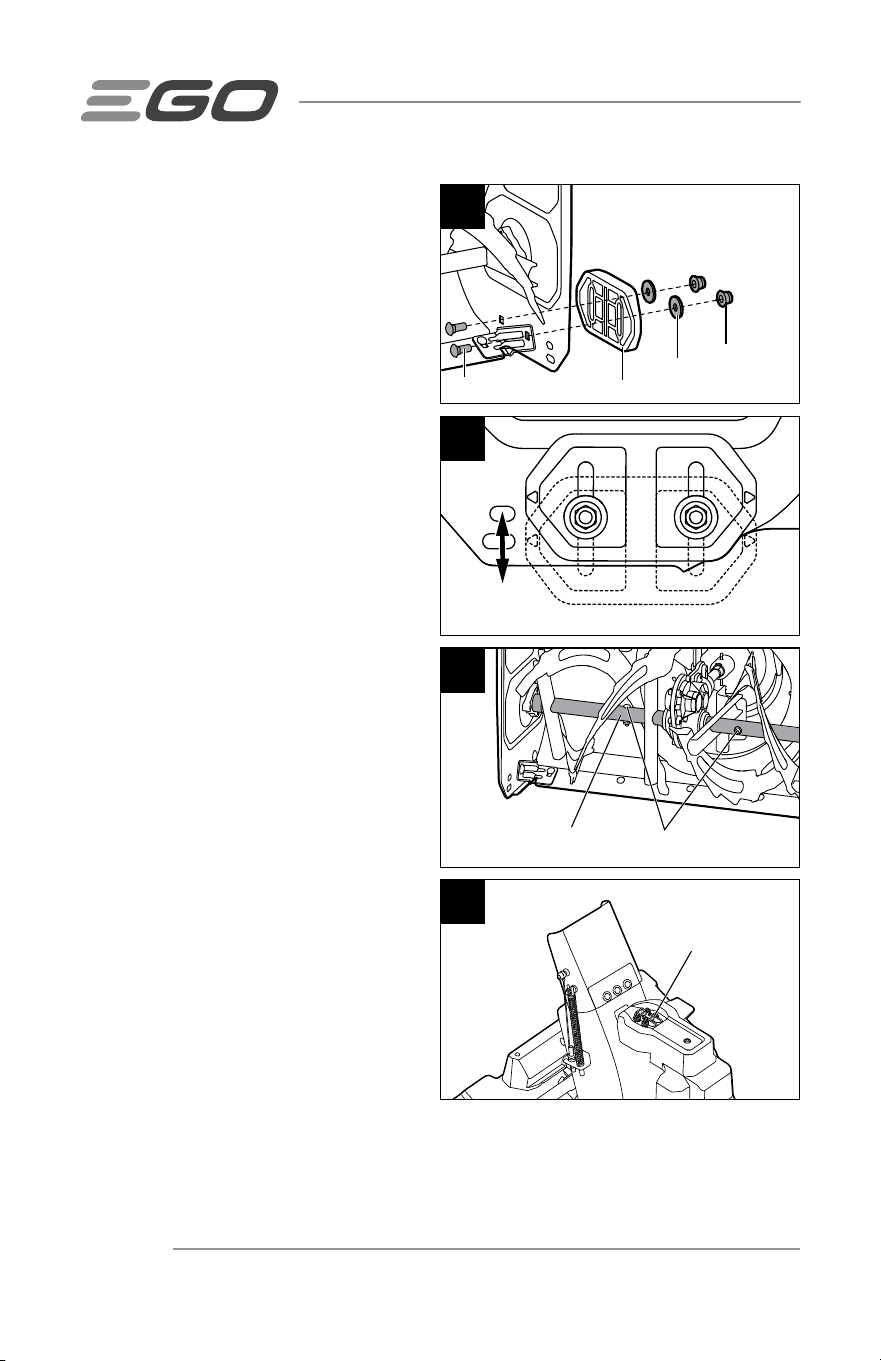 EGO