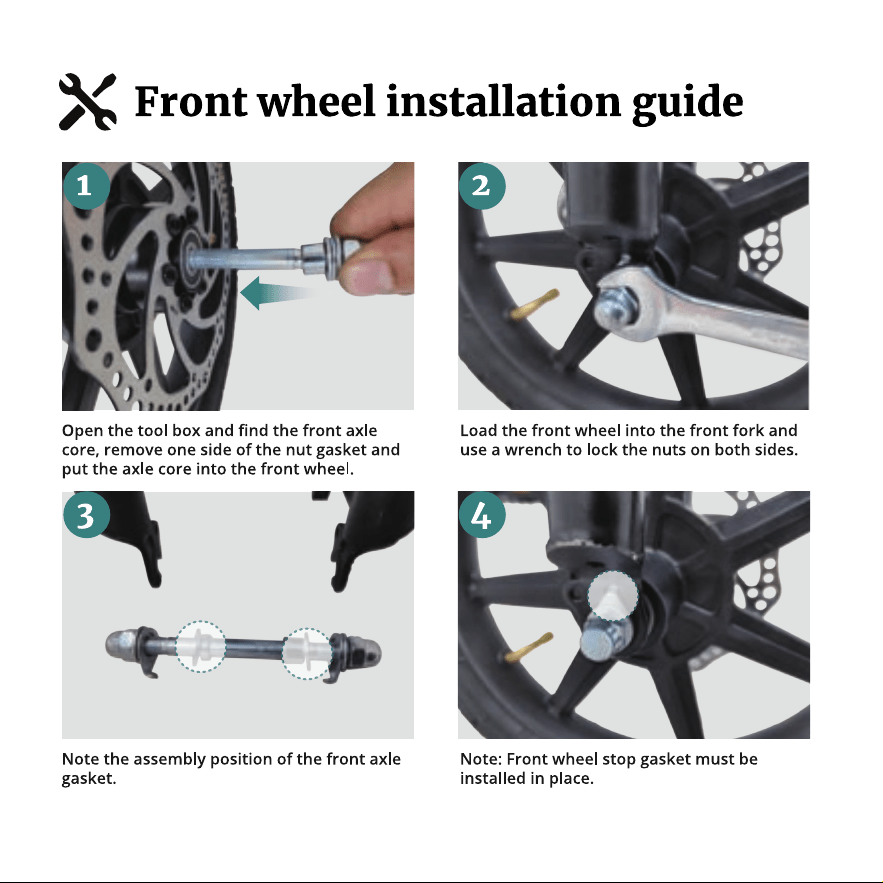 Front wheel installation guide

1

Open the tool box and find the front axle core, remove one side of the nut gasket and put the axle core into the front wheel.

2

Load the front wheel into the front fork and use a wrench to lock the nuts on both sides.

3

Note the assembly position of the front axle gasket.

4

Note: Front wheel stop gasket must be installed in place.