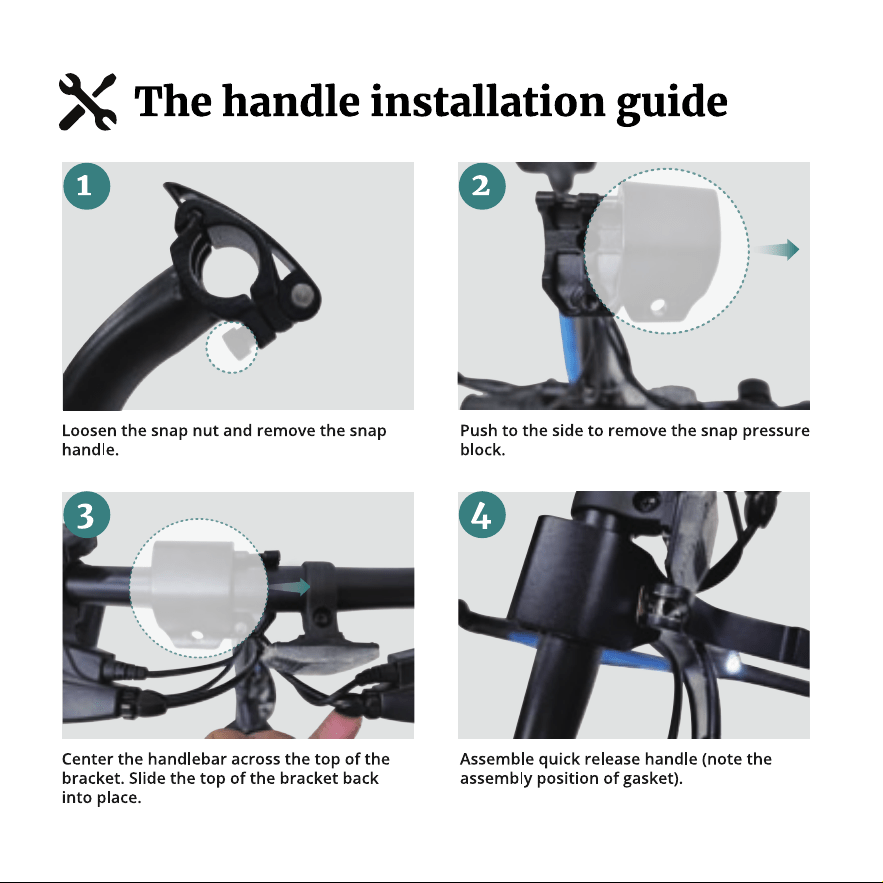 The handle installation guide

1

Loosen the snap nut and remove the snap handle.

2

Push to the side to remove the snap pressure block.

3

Center the handlebar across the top of the bracket. Slide the top of the bracket back into place.

4

Assemble quick release handle (note the assembly position of gasket).