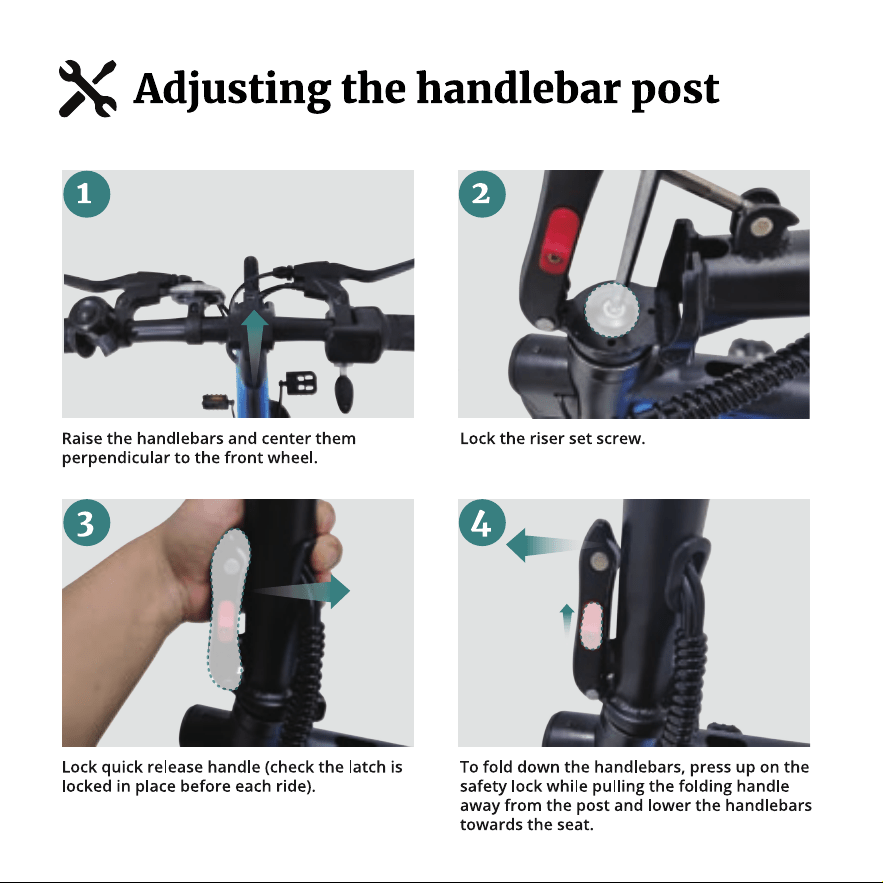 Adjusting the handlebar post

1

Raise the handlebars and center them perpendicular to the front wheel.

2

Lock the riser set screw.

3

Lock quick release handle (check the latch is locked in place before each ride).

4

To fold down the handlebars, press up on the safety lock while pulling the folding handle away from the post and lower the handlebars towards the seat.