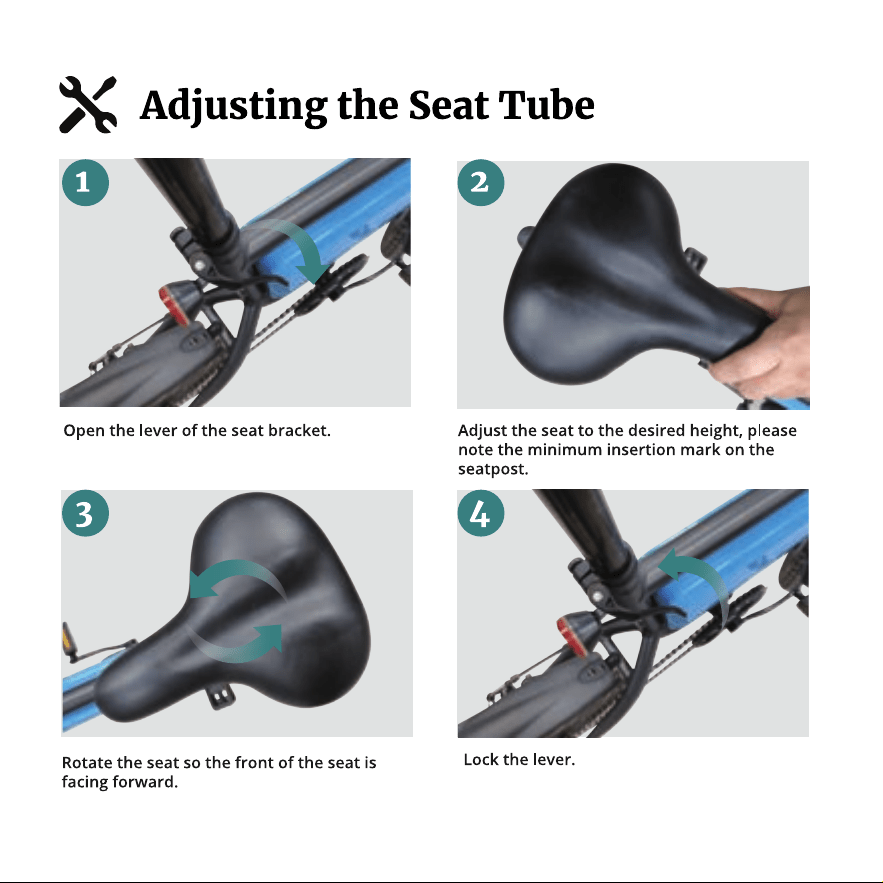 Adjusting the Seat Tube

1

Open the lever of the seat bracket.

2

Adjust the seat to the desired height, please note the minimum insertion mark on the seatpost.

3

Rotate the seat so the front of the seat is facing forward.

4

Lock the lever.