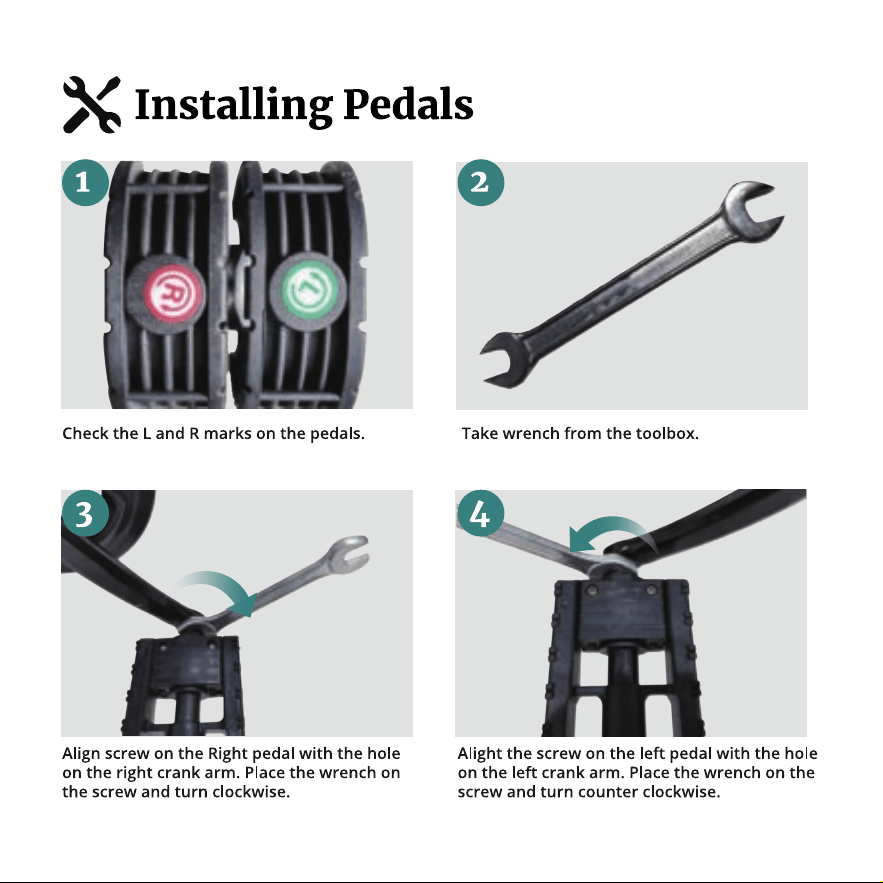 Installing Pedals

1

R

L

Check the L and R marks on the pedals.

2

Take wrench from the toolbox.

3

Align screw on the Right pedal with the hole on the right crank arm. Place the wrench on the screw and turn clockwise.

4

Alight the screw on the left pedal with the hole on the left crank arm. Place the wrench on the screw and turn counter clockwise.