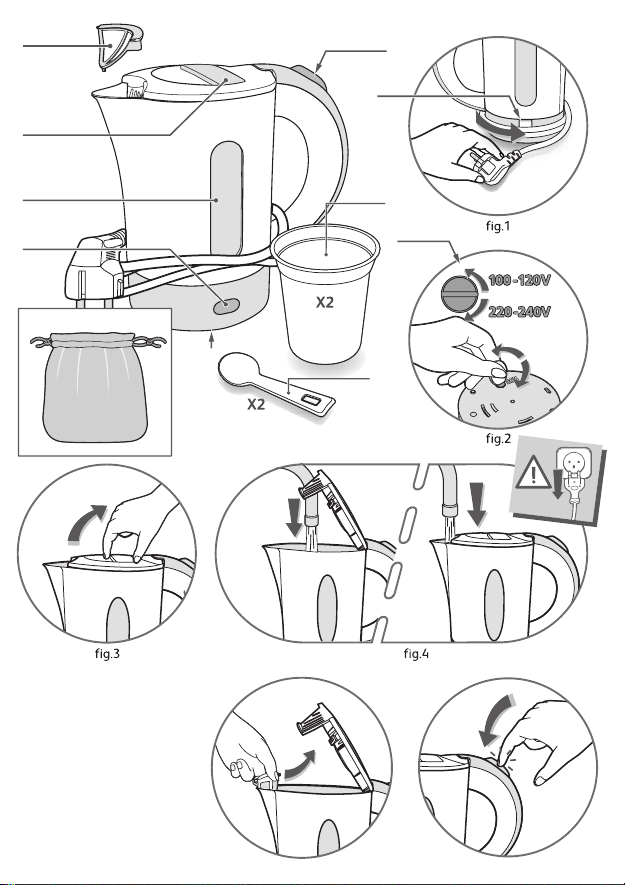 X2

X2

fig.1

100-120V

220-240V

fig.2

fig.3

fig.4