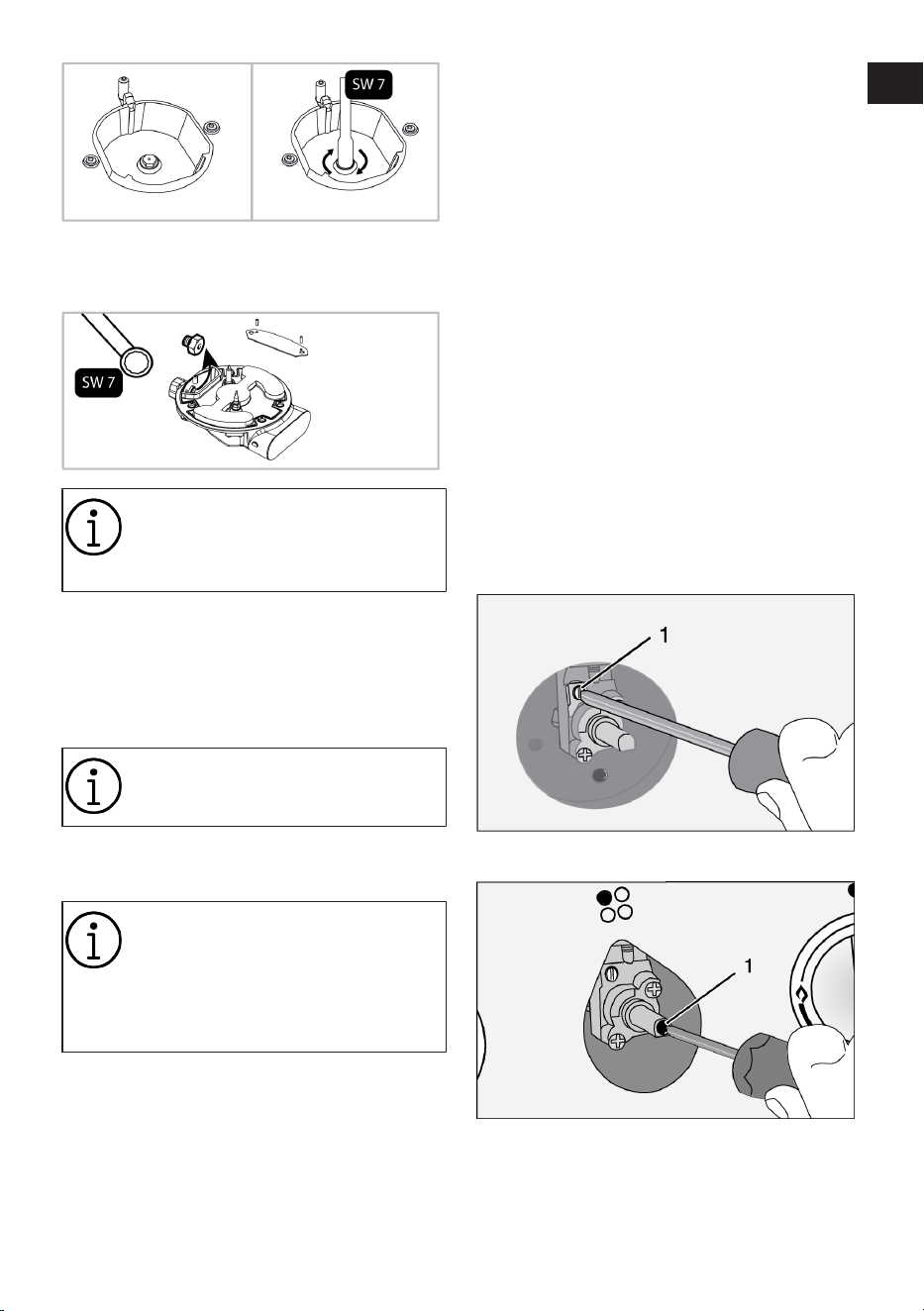 SW 7

SW 7

1

1