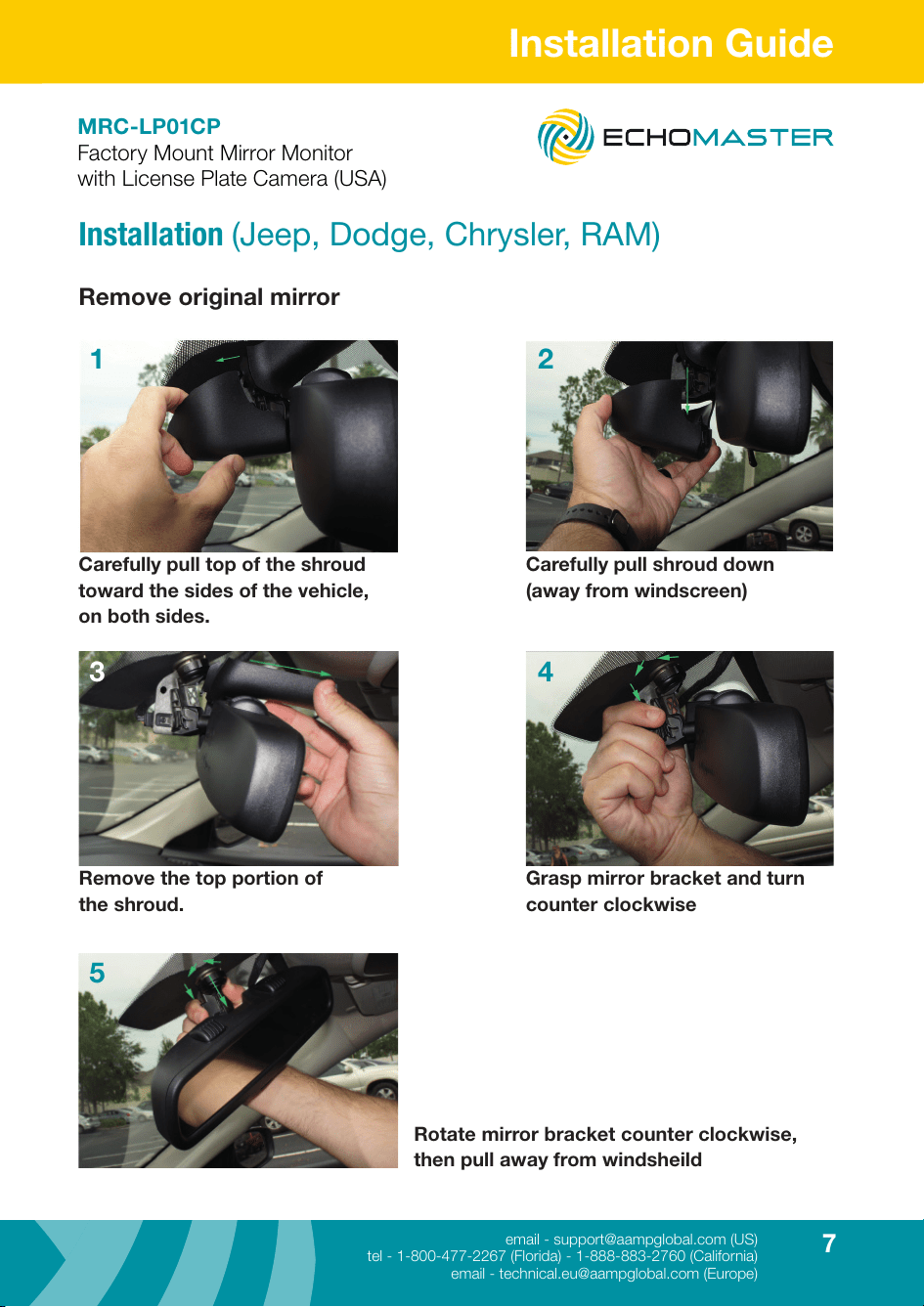 Installation Guide

MRC-LP01CP
Factory Mount Mirror Monitor with License Plate Camera (USA)

ECHOMASTER

Installation (Jeep, Dodge, Chrysler, RAM)

Remove original mirror

1

Carefully pull top of the shroud toward the sides of the vehicle, on both sides.

2

Carefully pull shroud down (away from windscreen)

3

Remove the top portion of the shroud.

4

Grasp mirror bracket and turn counter clockwise

5

Rotate mirror bracket counter clockwise, then pull away from windsheild

email - support@aampglobal.com (US)
tel - 1-800-477-2267 (Florida) - 1-888-883-2760 (California)
email - technical.eu@aampglobal.com (Europe)

7