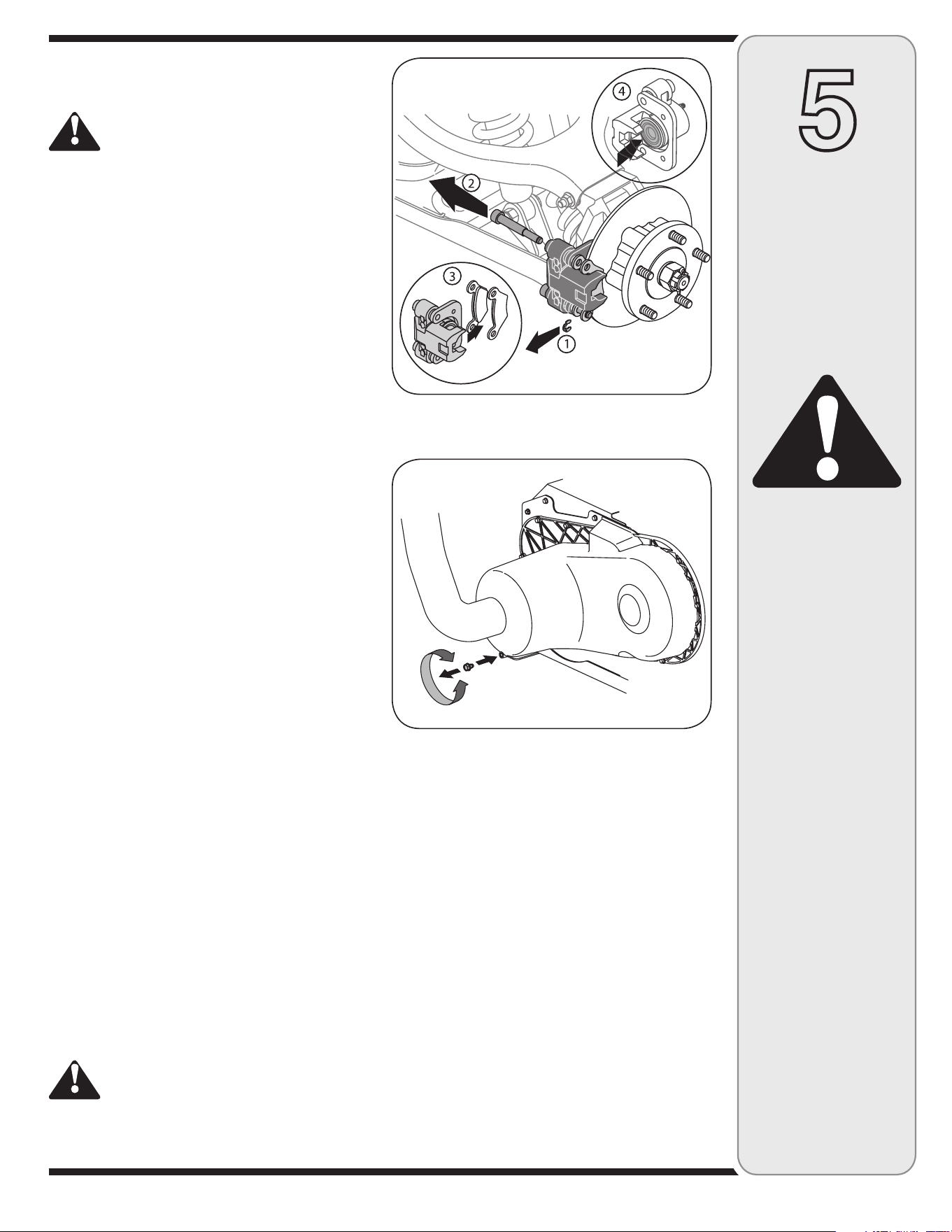 4

2

3

1

5