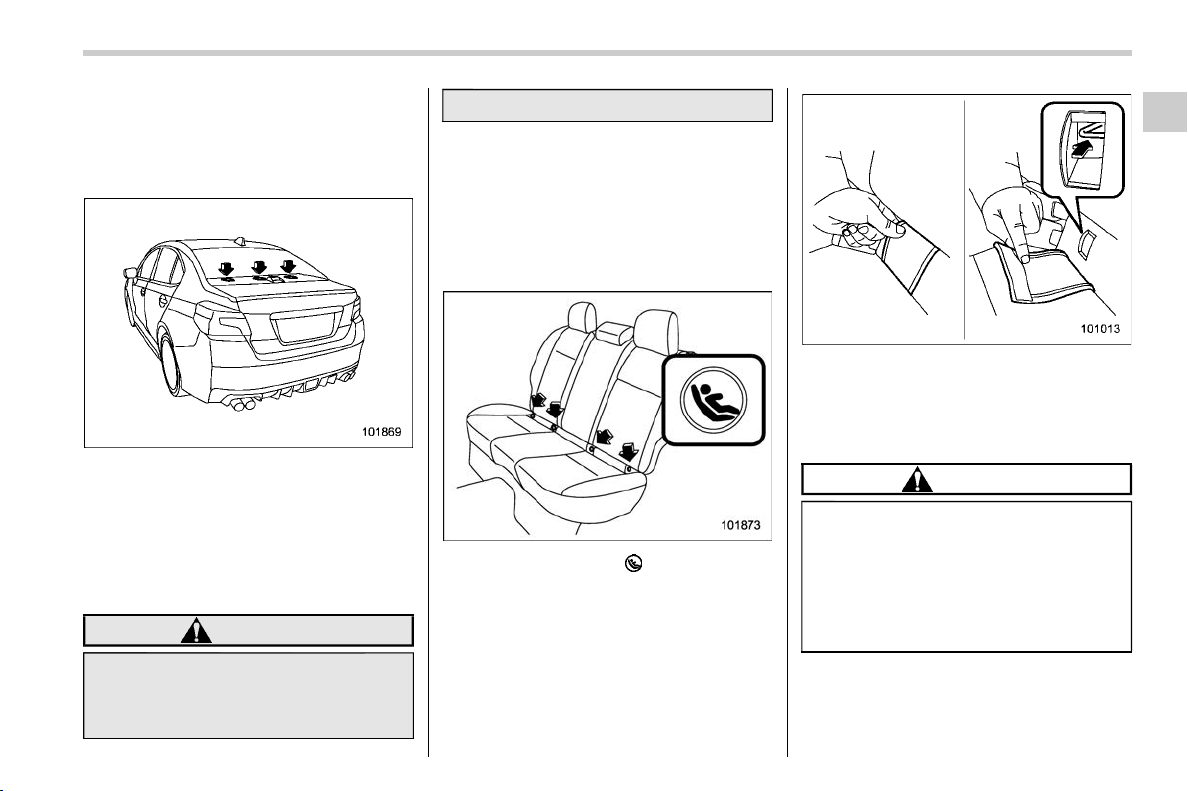 101869

101873

101013