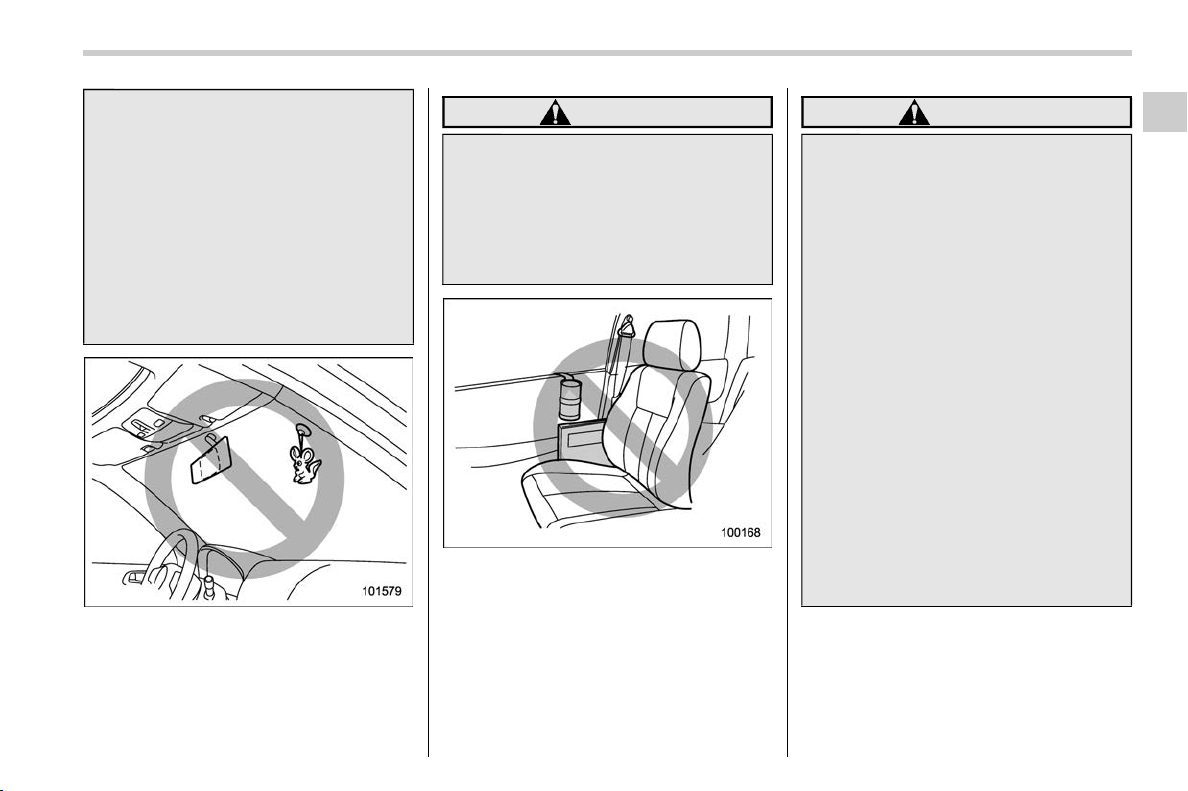 101579

100168