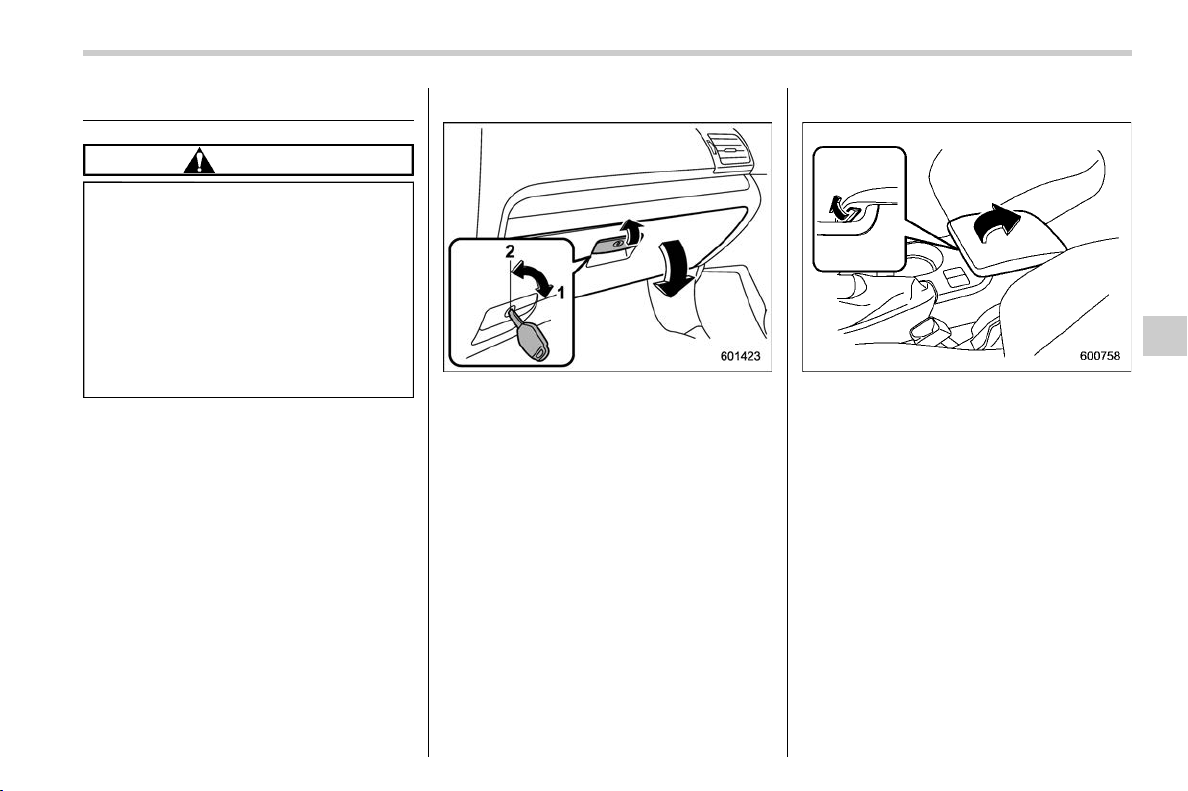 2

1

601423

600758