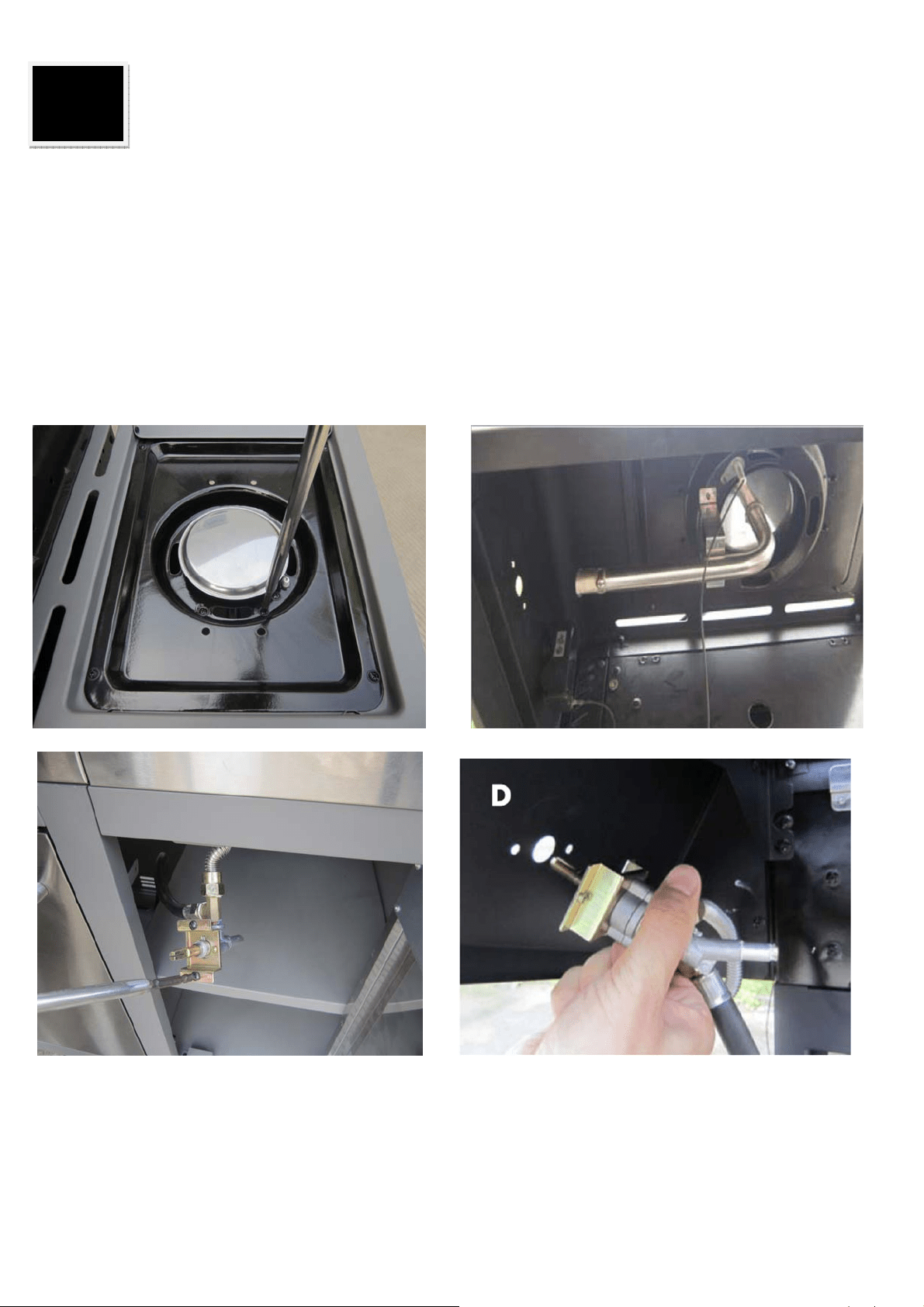 D