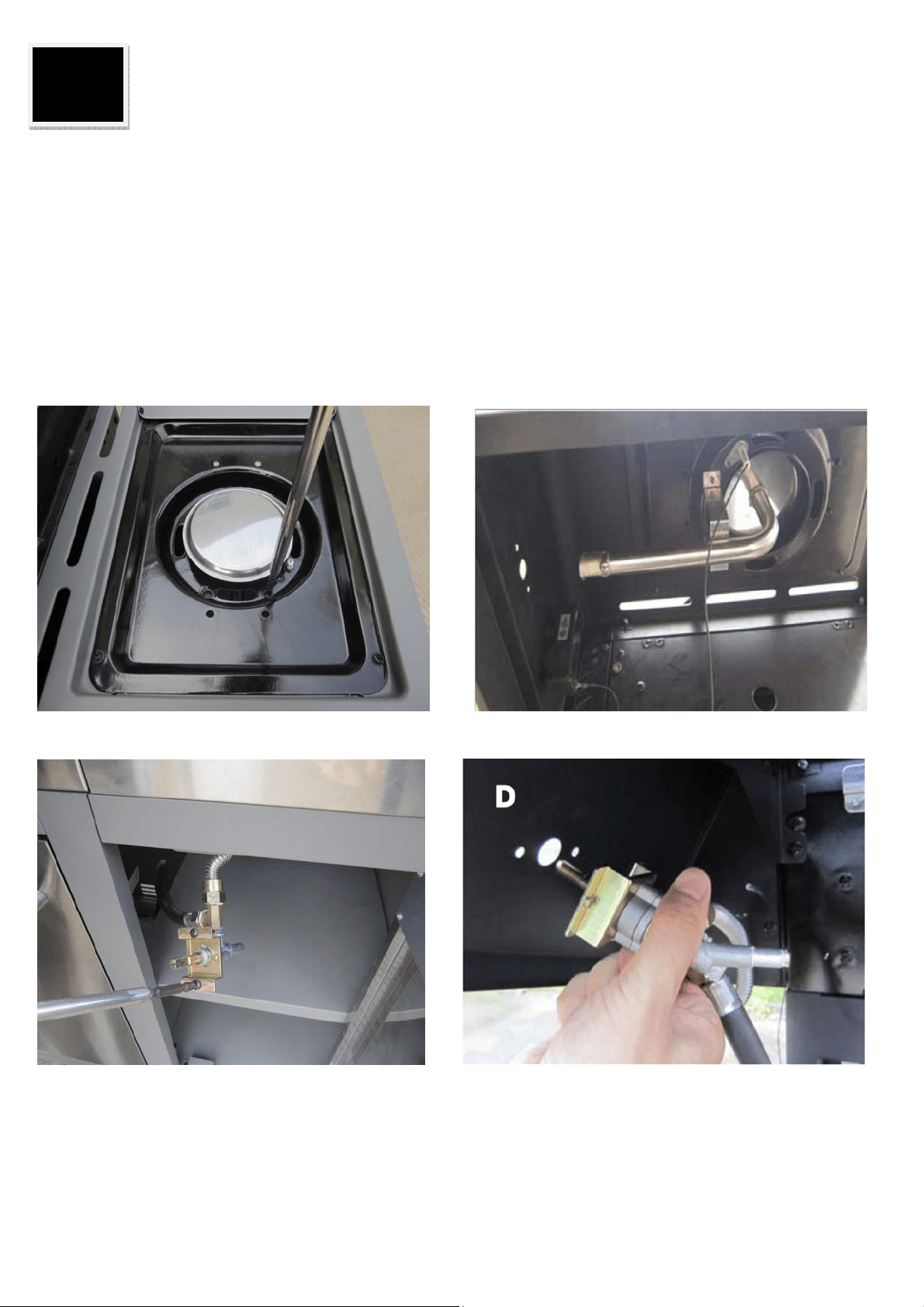 D