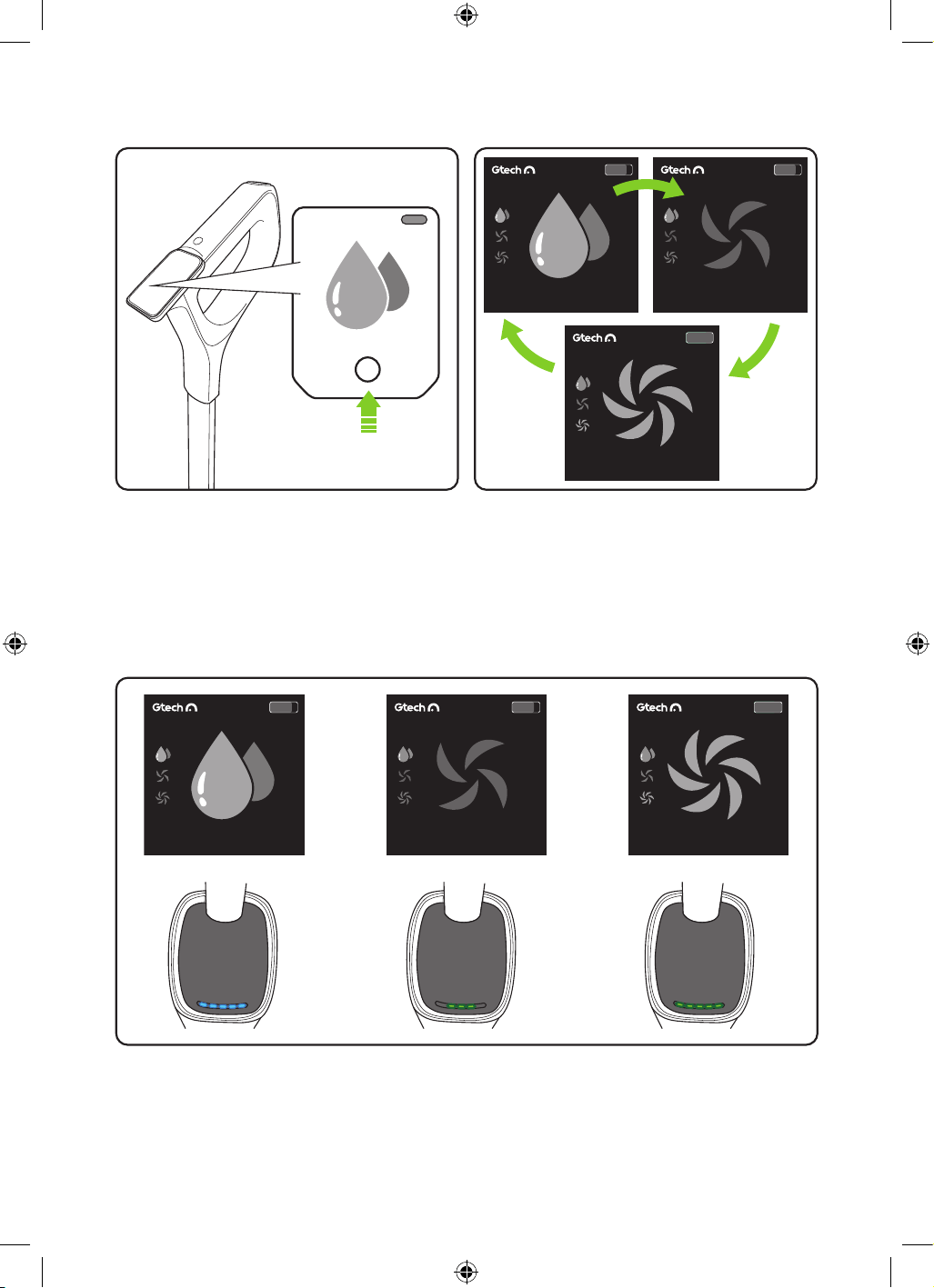 Gtech

Gtech

Gtech

Gtech

Gtech

Gtech