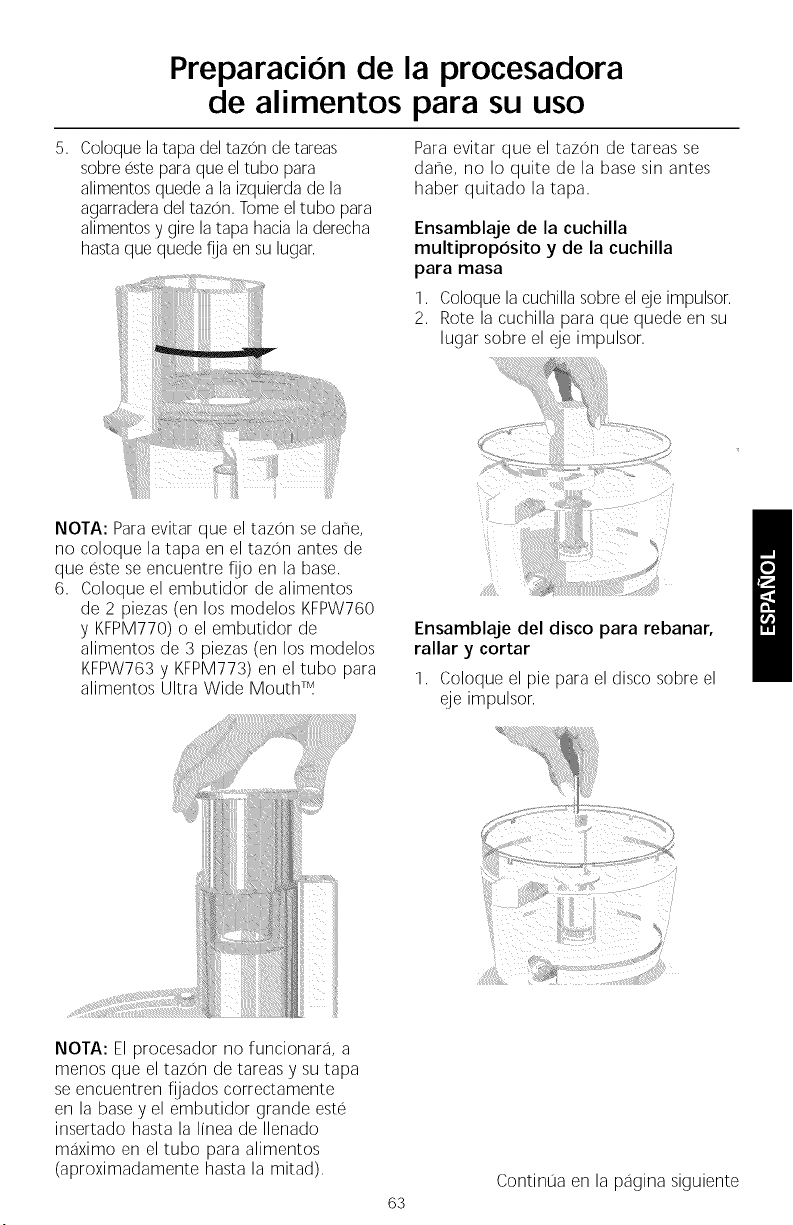 Preparación de la procesadora de alimentos para su uso

5. Coloque la tapa del tazón de tareas sobre éste para que el tubo para alimentos quede a la izquierda de la agarradera del tazón. Tome el tubo para alimentos y gire la tapa hacia la derecha hasta que quede fija en su lugar.

NOTA: Para evitar que el tazón se dañe, no coloque la tapa en el tazón antes de que éste se encuentre fijo en la base.

6. Coloque el embutidor de alimentos de 2 piezas (en los modelos KFPW760 y KFPM770) o el embutidor de alimentos de 3 piezas (en los modelos KFPW763 y KFPM773) en el tubo para alimentos Ultra Wide Mouth™.

NOTA: El procesador no funcionará, a menos que el tazón de tareas y su tapa se encuentren fijados correctamente en la base y el embutidor grande esté insertado hasta la línea de llenado máximo en el tubo para alimentos (aproximadamente hasta la mitad).

Para evitar que el tazón de tareas se dañe, no lo quite de la base sin antes haber quitado la tapa.

Ensamblaje de la cuchilla multipropósito y de la cuchilla para masa

1. Coloque la cuchilla sobre el eje impulsor.
2. Rote la cuchilla para que quede en su lugar sobre el eje impulsor.

Ensamblaje del disco para rebanar, rallar y cortar

1. Coloque el pie para el disco sobre el eje impulsor.

ESPAÑOL

Continúa en la página siguiente

63