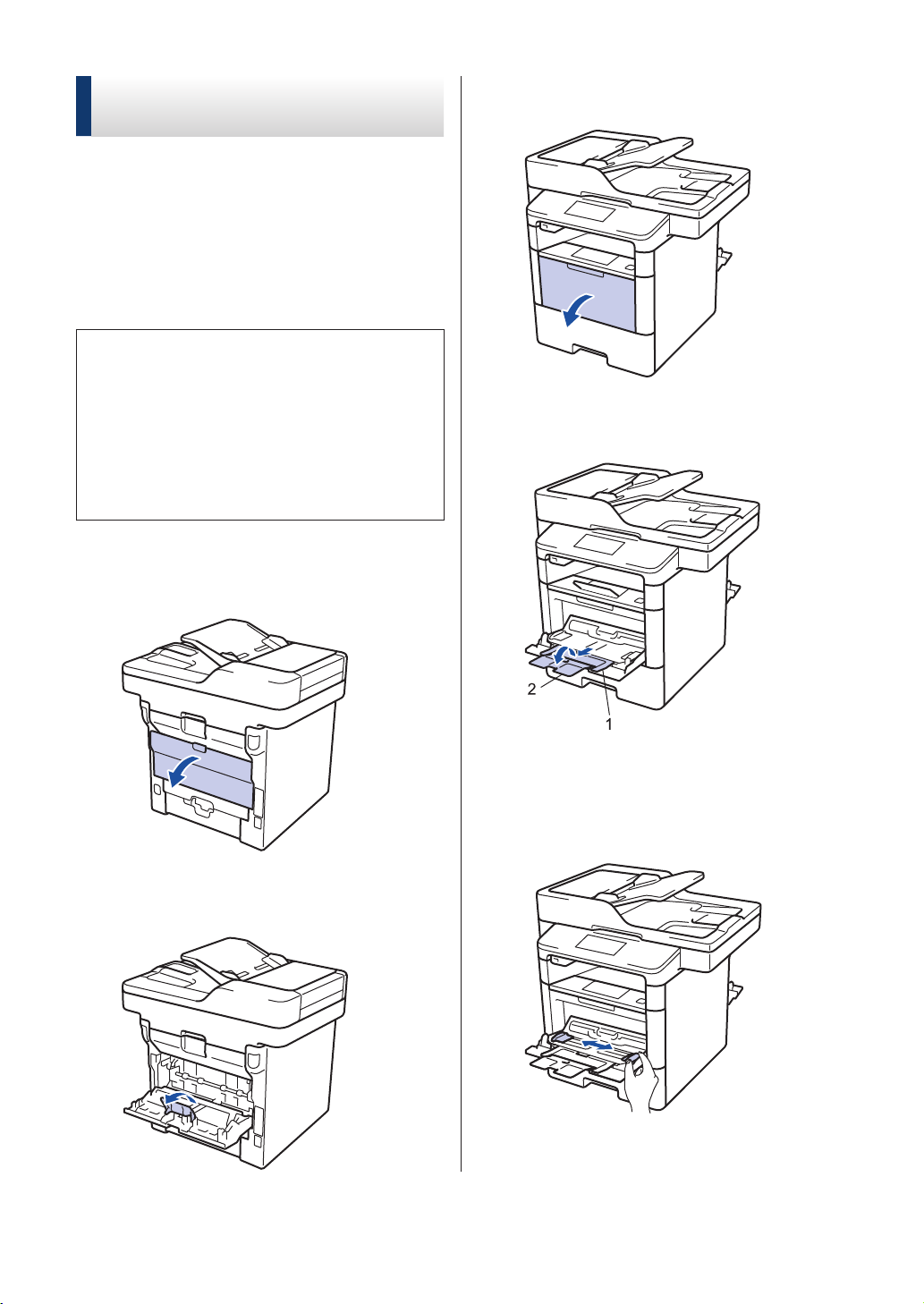 2

1