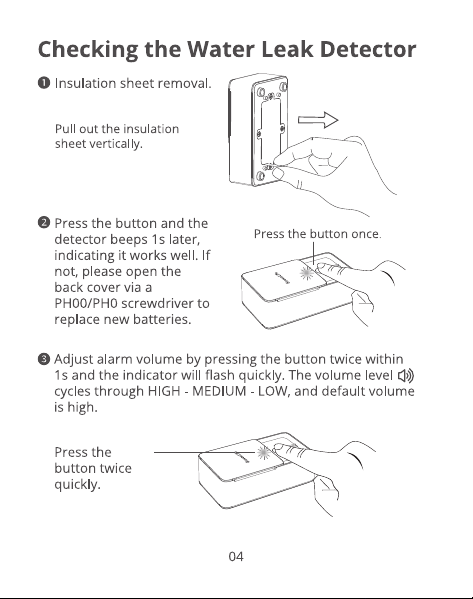 Checking the Water Leak Detector

❶ Insulation sheet removal.

Pull out the insulation sheet vertically.

❷ Press the button and the detector beeps 1s later, indicating it works well. If not, please open the back cover via a PH00/PH0 screwdriver to replace new batteries.

Press the button once.

❸ Adjust alarm volume by pressing the button twice within 1s and the indicator will flash quickly. The volume level cycles through HIGH - MEDIUM - LOW, and default volume is high.

Press the button twice quickly.

04