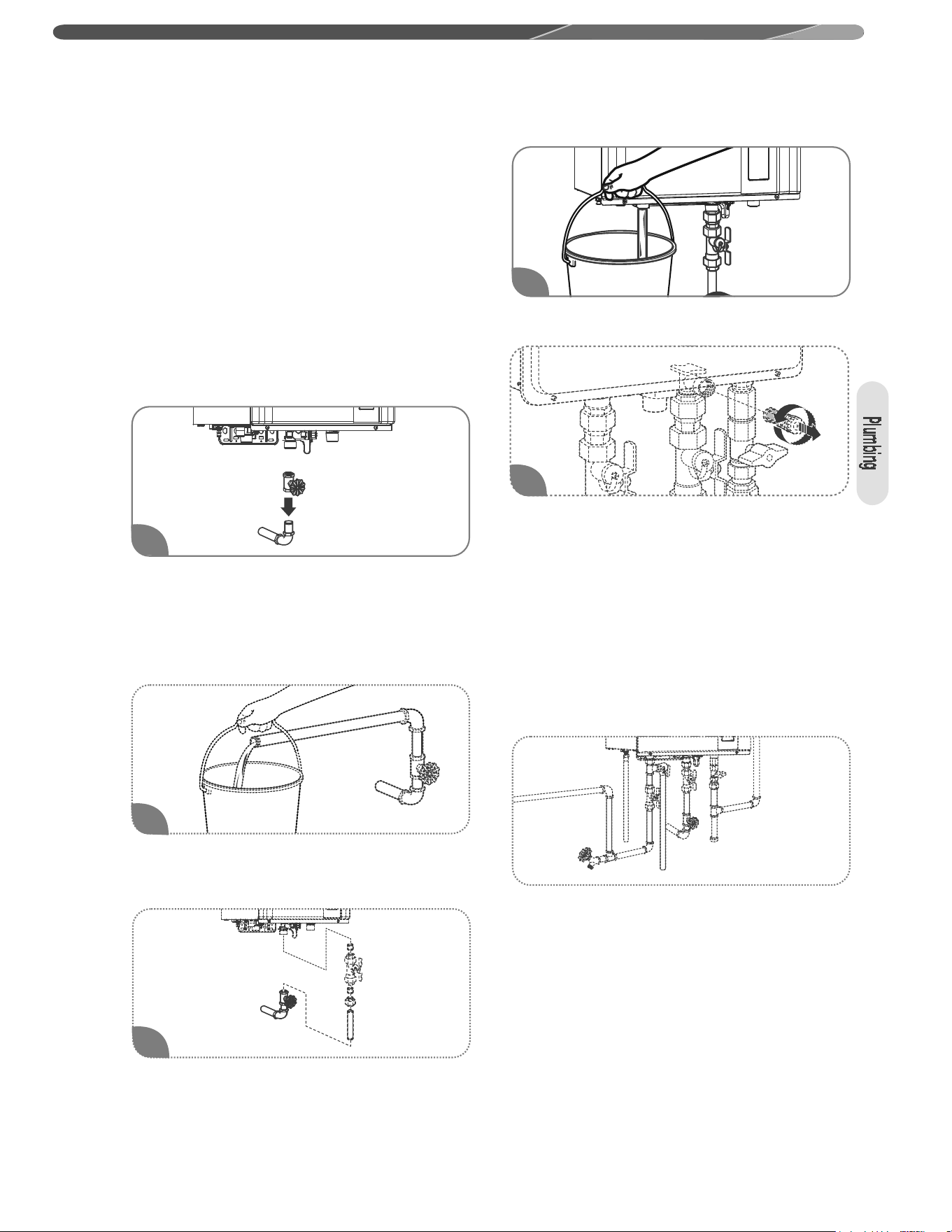 Plumbing