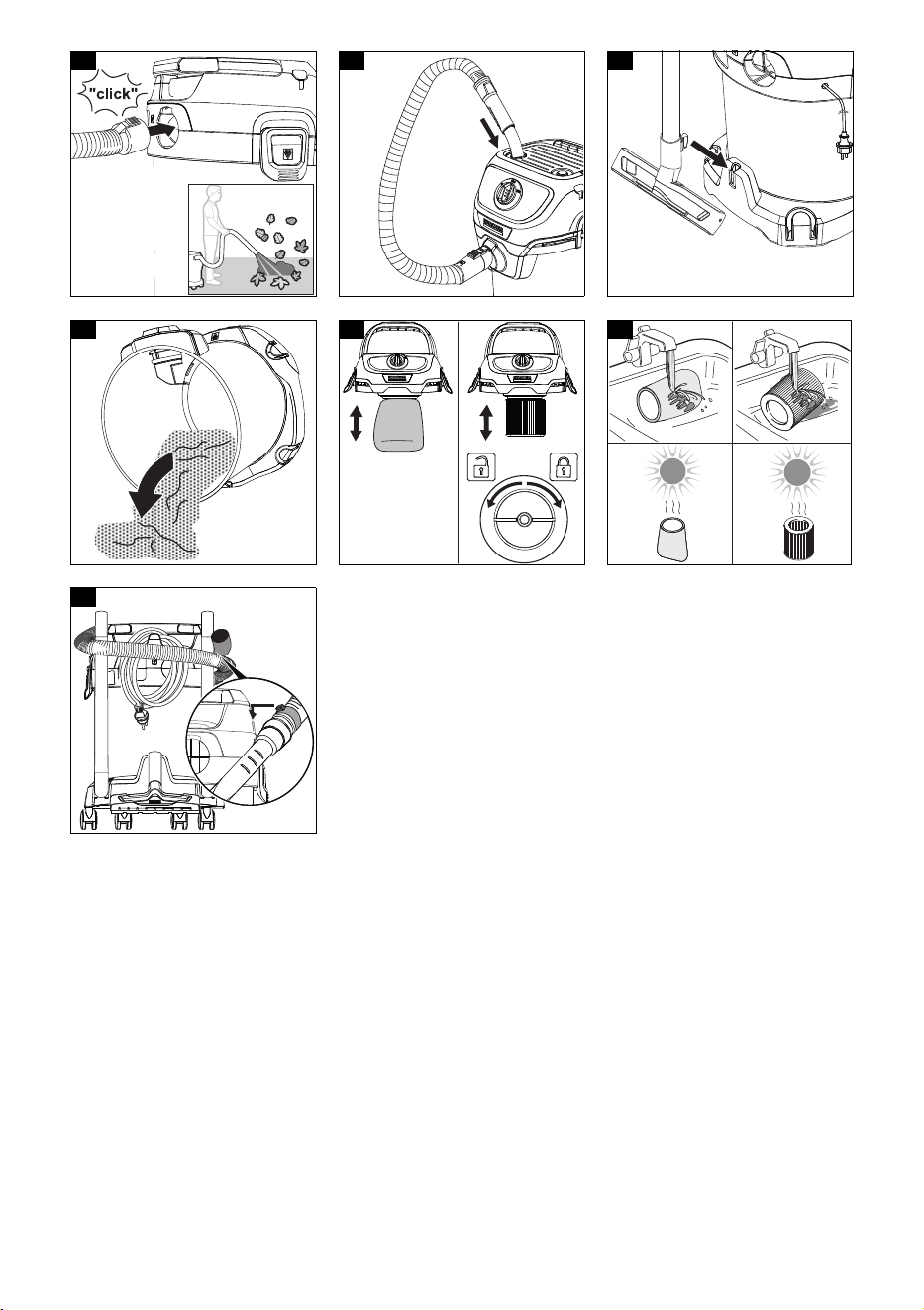 "click"