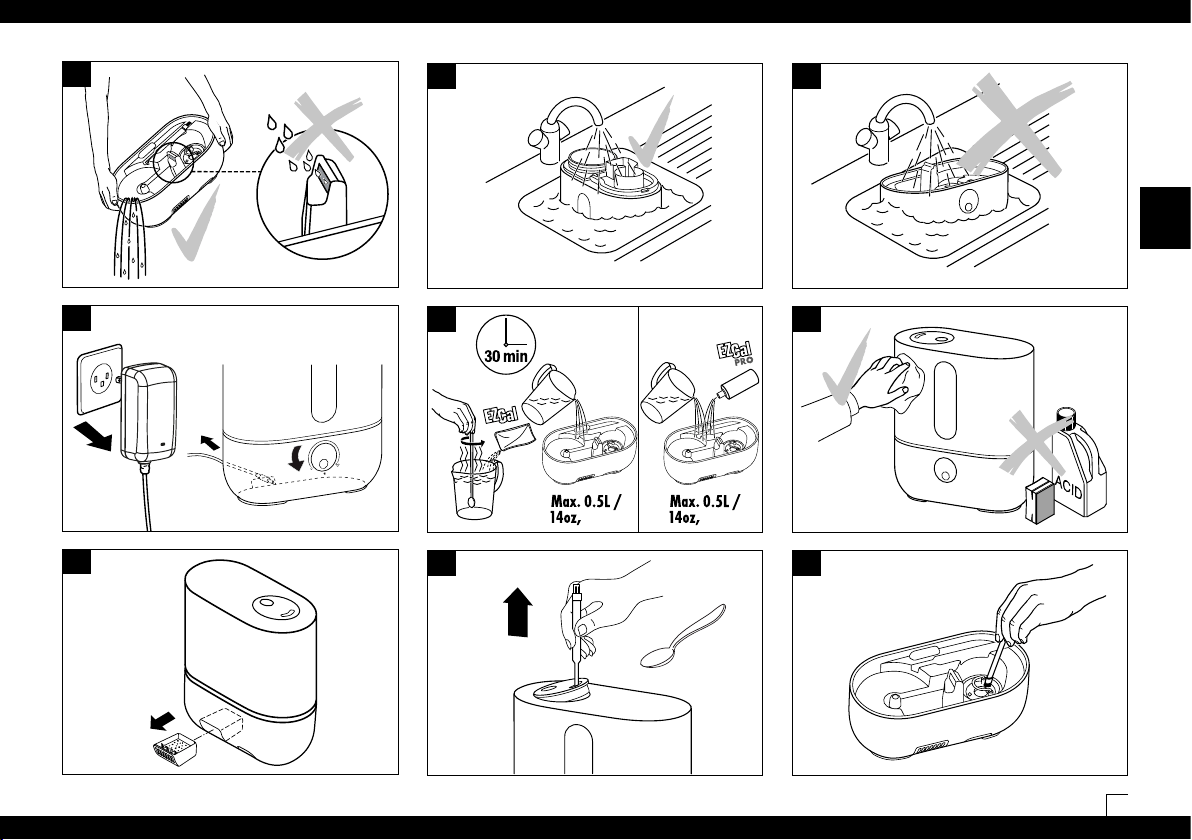 30 min

EZCal

Max. 0.5L / 14oz,

EZCal PRO

Max. 0.5L / 14oz,

ACID