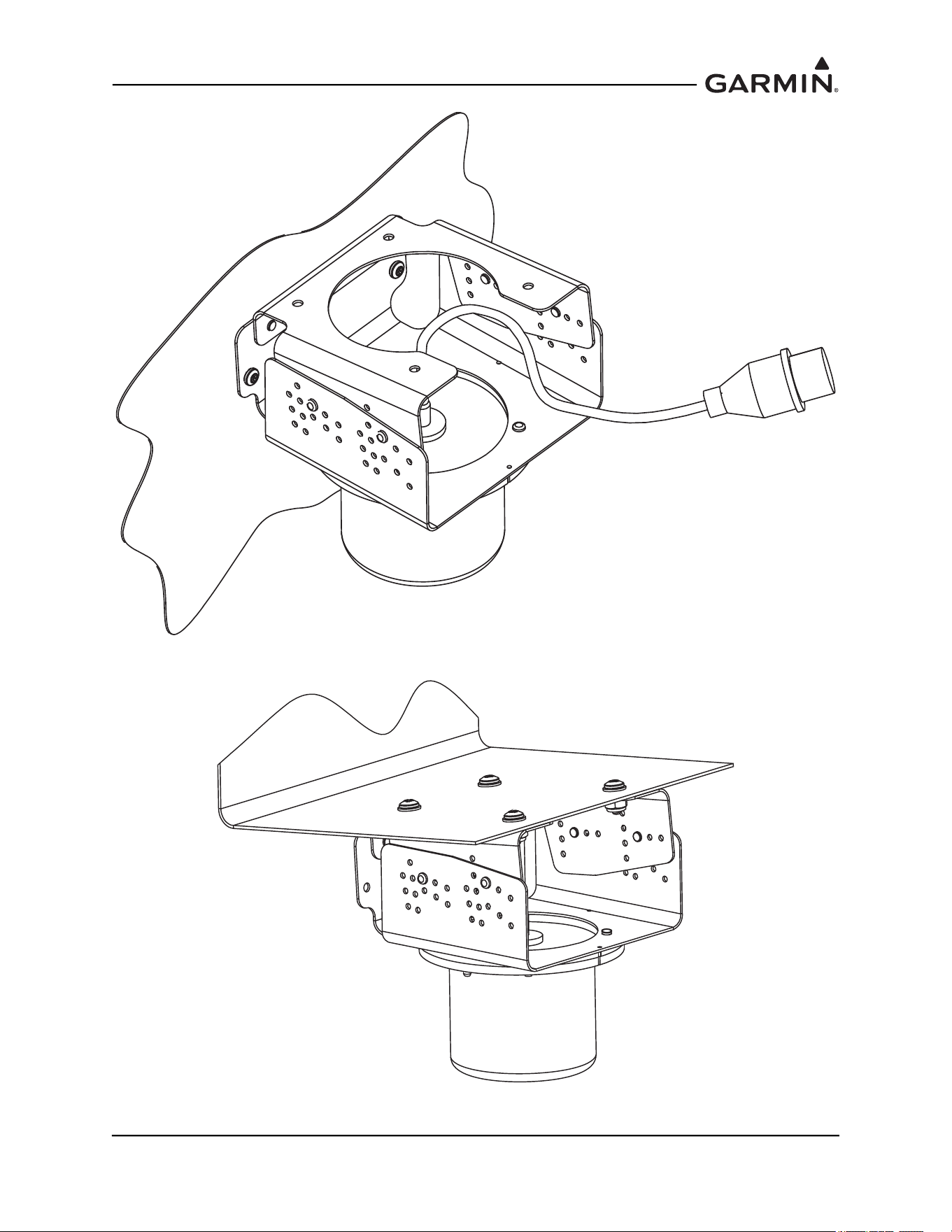 GARMIN®