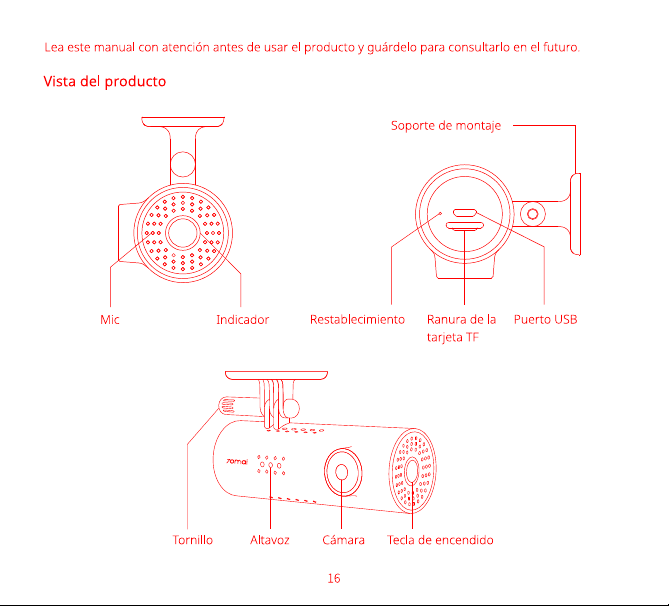 Lea este manual con atención antes de usar el producto y guárdelo para consultarlo en el futuro.

Vista del producto

Soporte de montaje

Mic

Indicador

Restablecimiento

Ranura de la tarjeta TF

Puerto USB

70mai

Tornillo

Altavoz

Cámara

Tecla de encendido

16