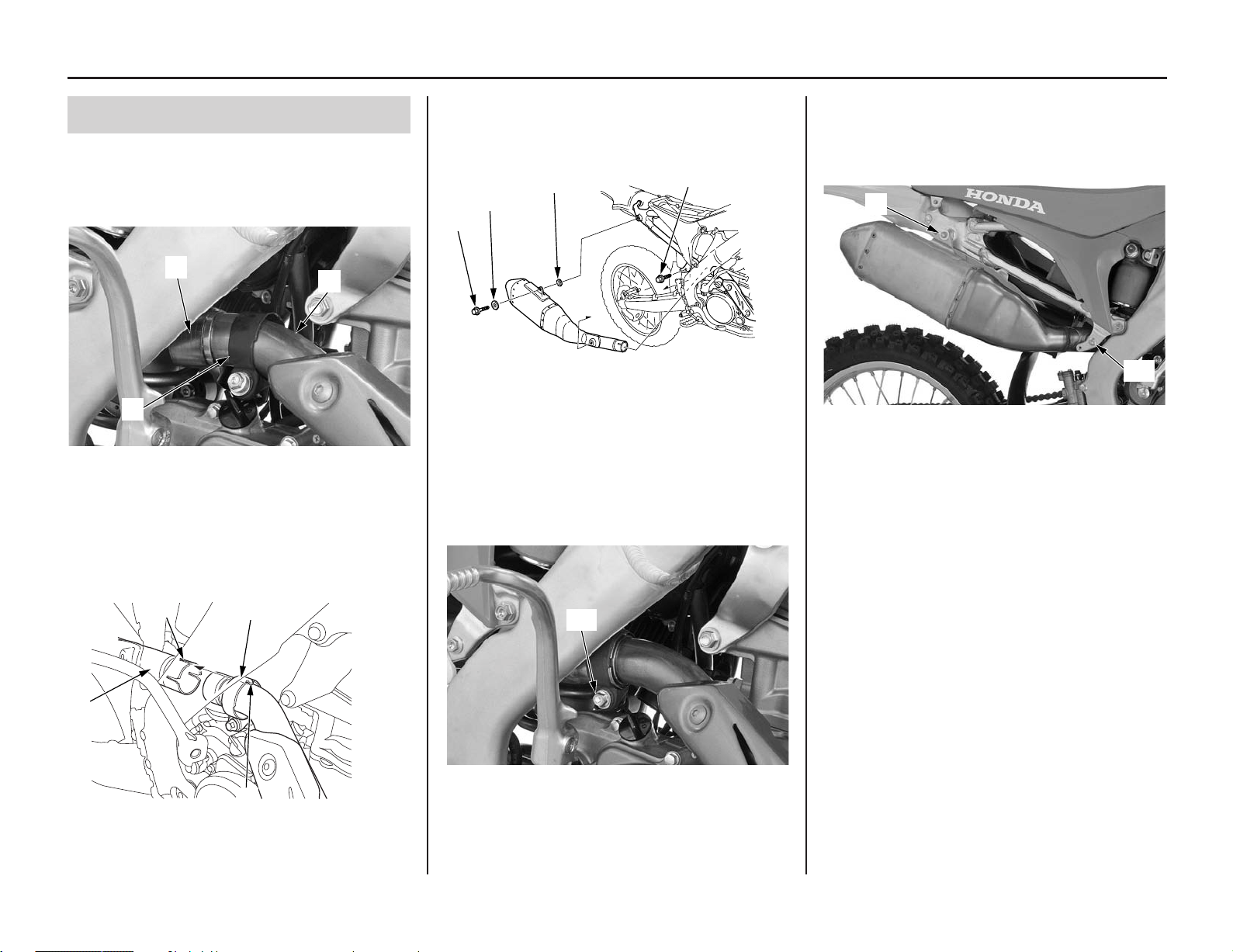 HONDA