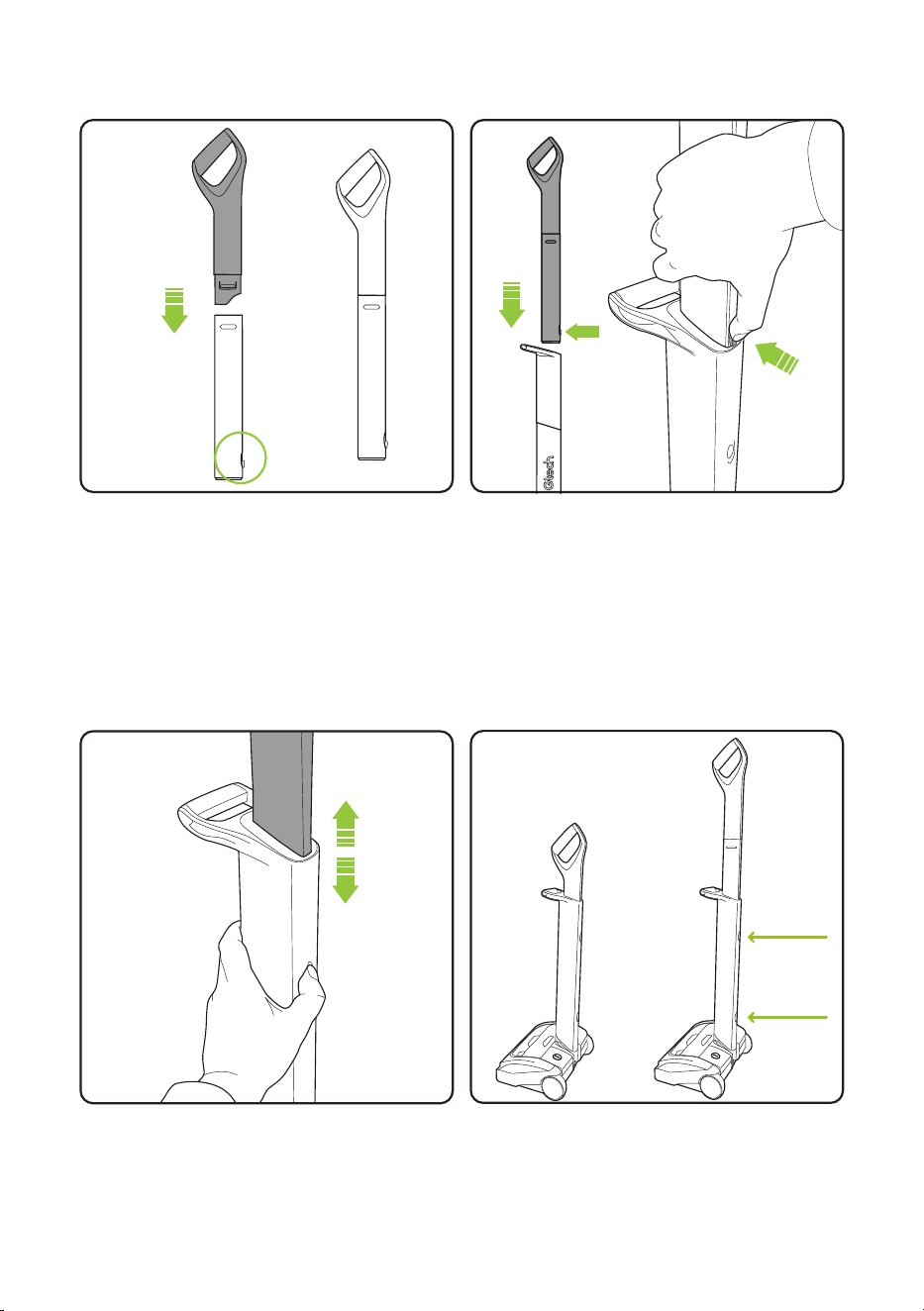 Gtech