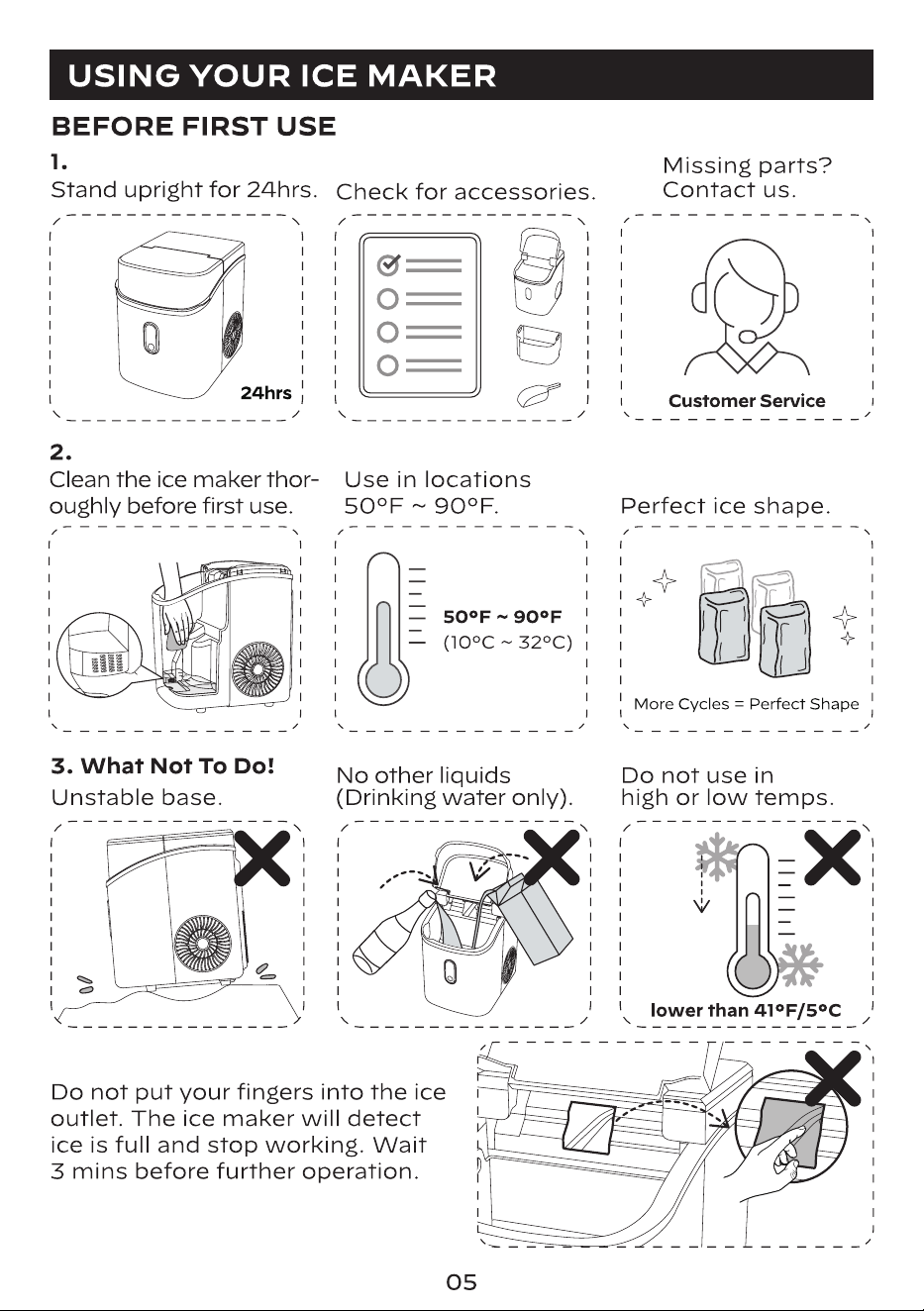 USING YOUR ICE MAKER

BEFORE FIRST USE

1.

Stand upright for 24hrs.

24hrs

Check for accessories.

Missing parts? Contact us.

Customer Service

2.

Clean the ice maker thoroughly before first use.

Use in locations 50°F ~ 90°F.

50°F ~ 90°F
(10°C ~ 32°C)

Perfect ice shape.

More Cycles = Perfect Shape

3. What Not To Do!

Unstable base.

No other liquids (Drinking water only).

Do not use in high or low temps.

lower than 41°F/5°C

Do not put your fingers into the ice outlet. The ice maker will detect ice is full and stop working. Wait 3 mins before further operation.

05