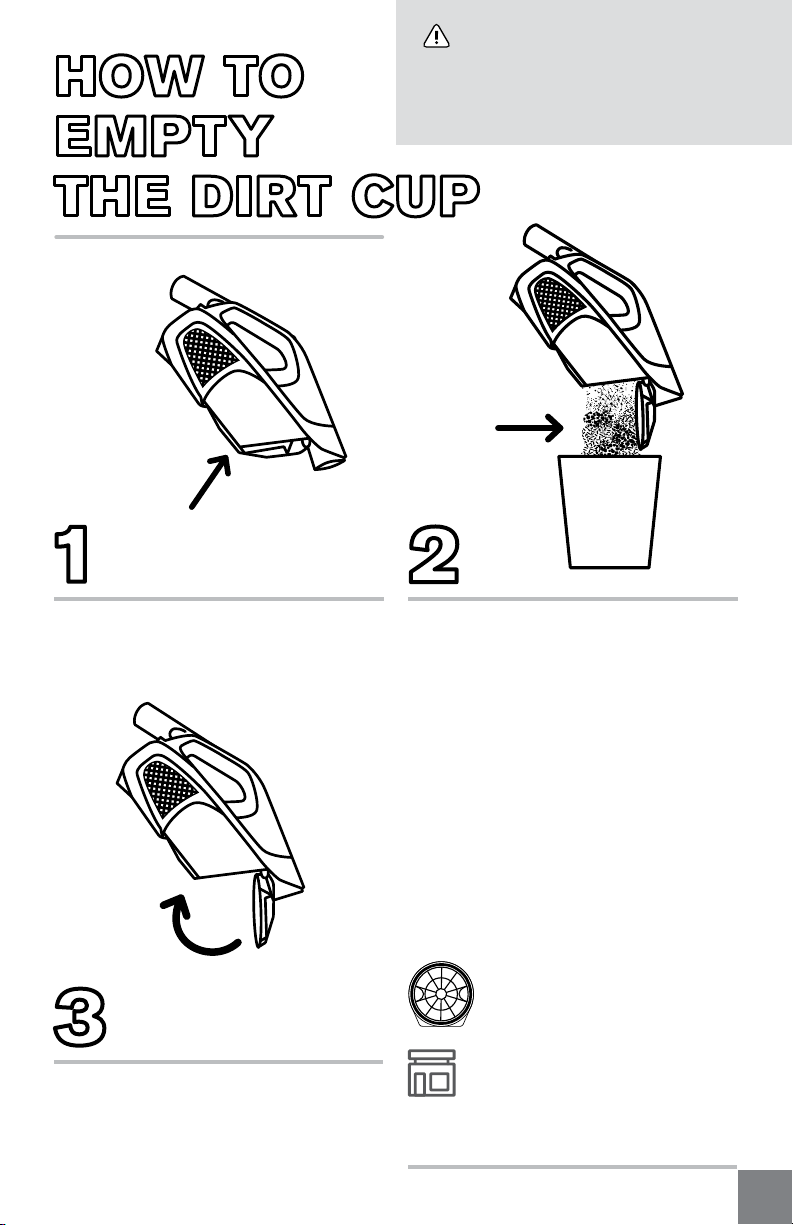 HOW TO EMPTY THE DIRT CUP

1

2

3