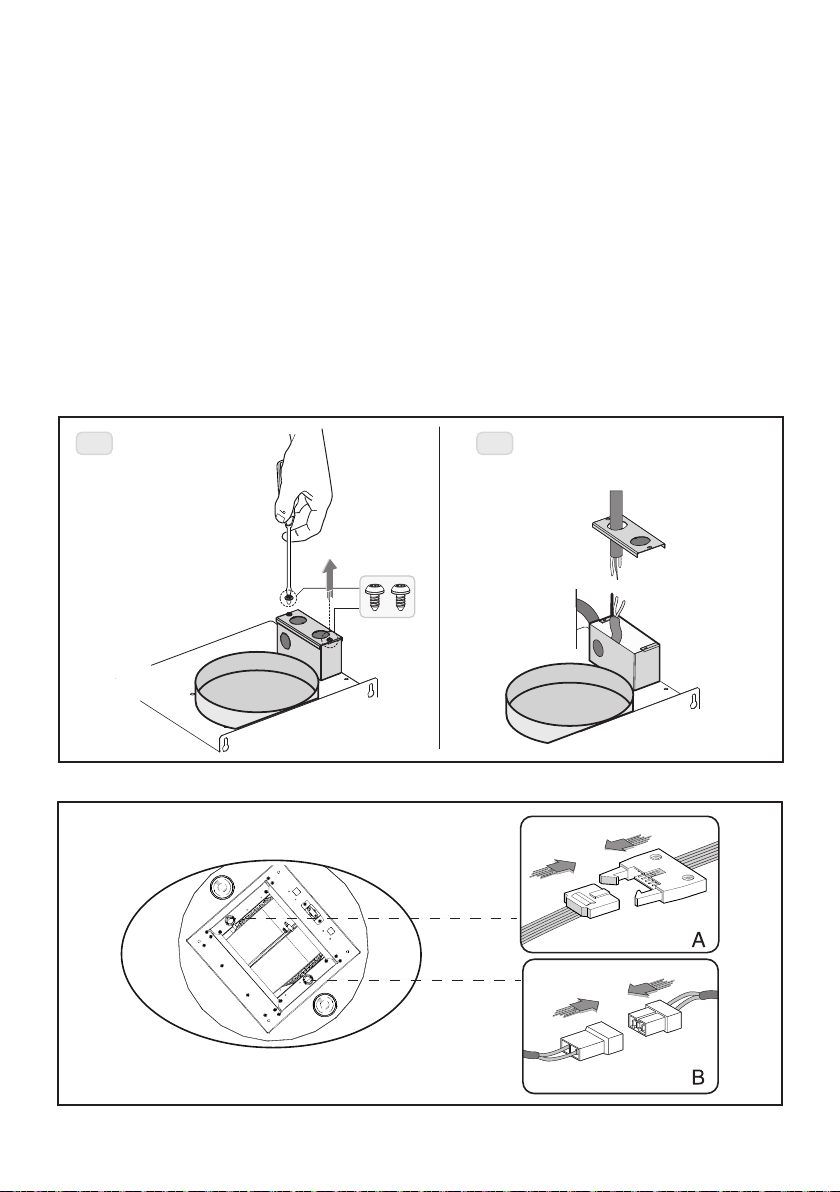 A

B