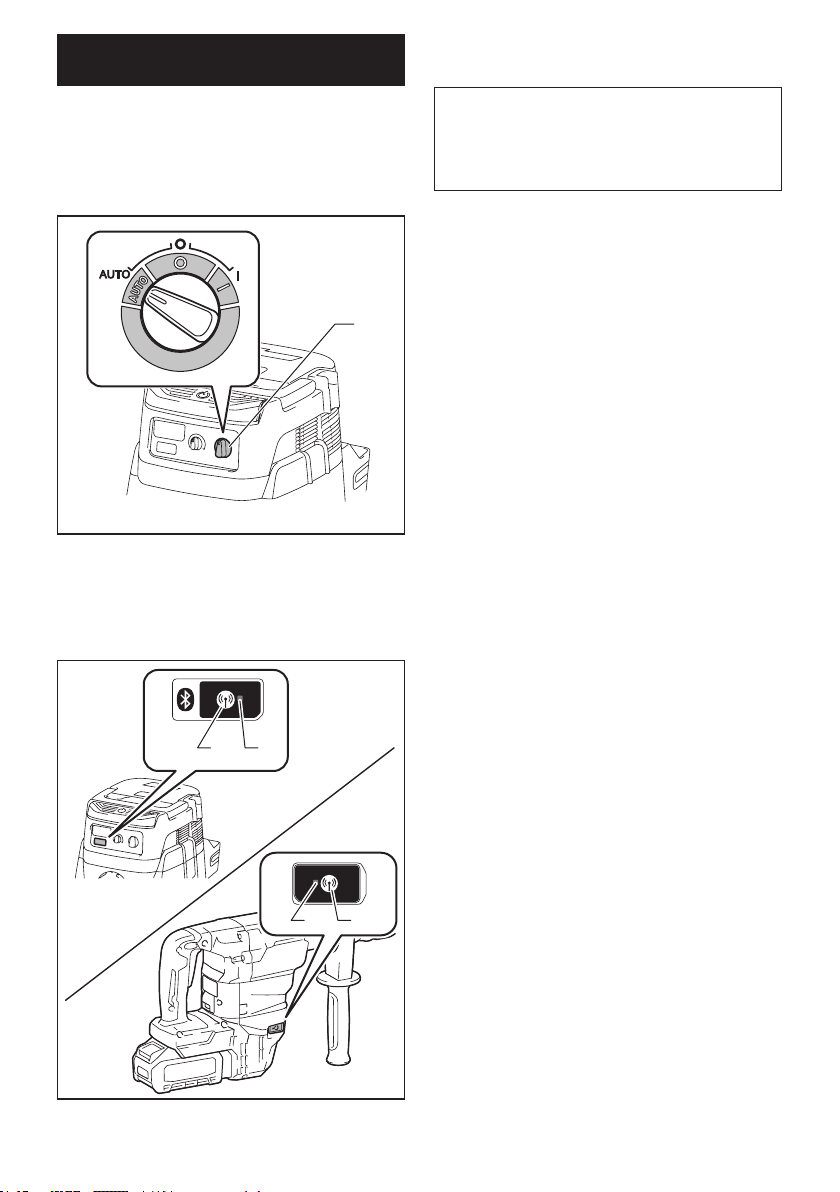 AUTO
O
I
AUTO
O
I