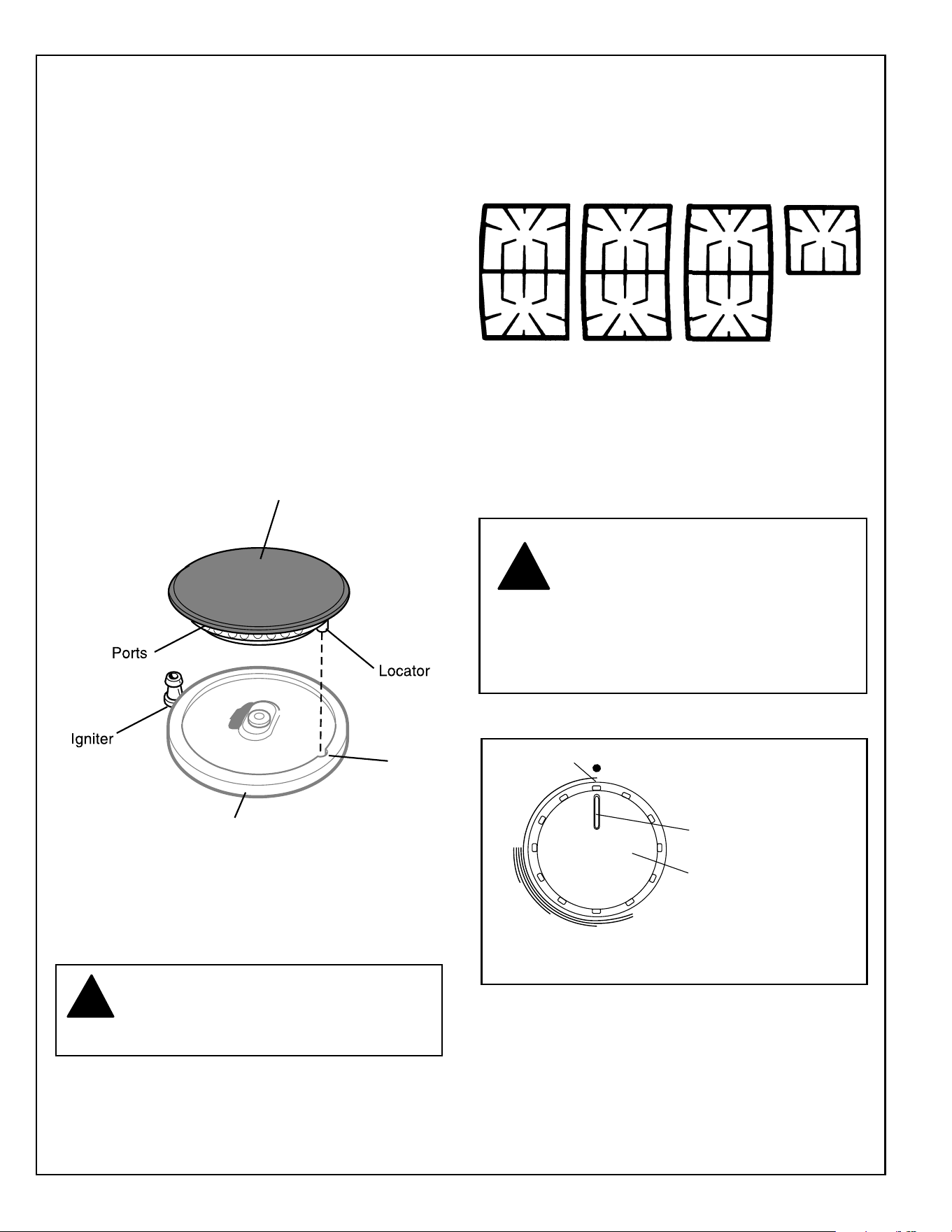 Ports

Locator

Igniter