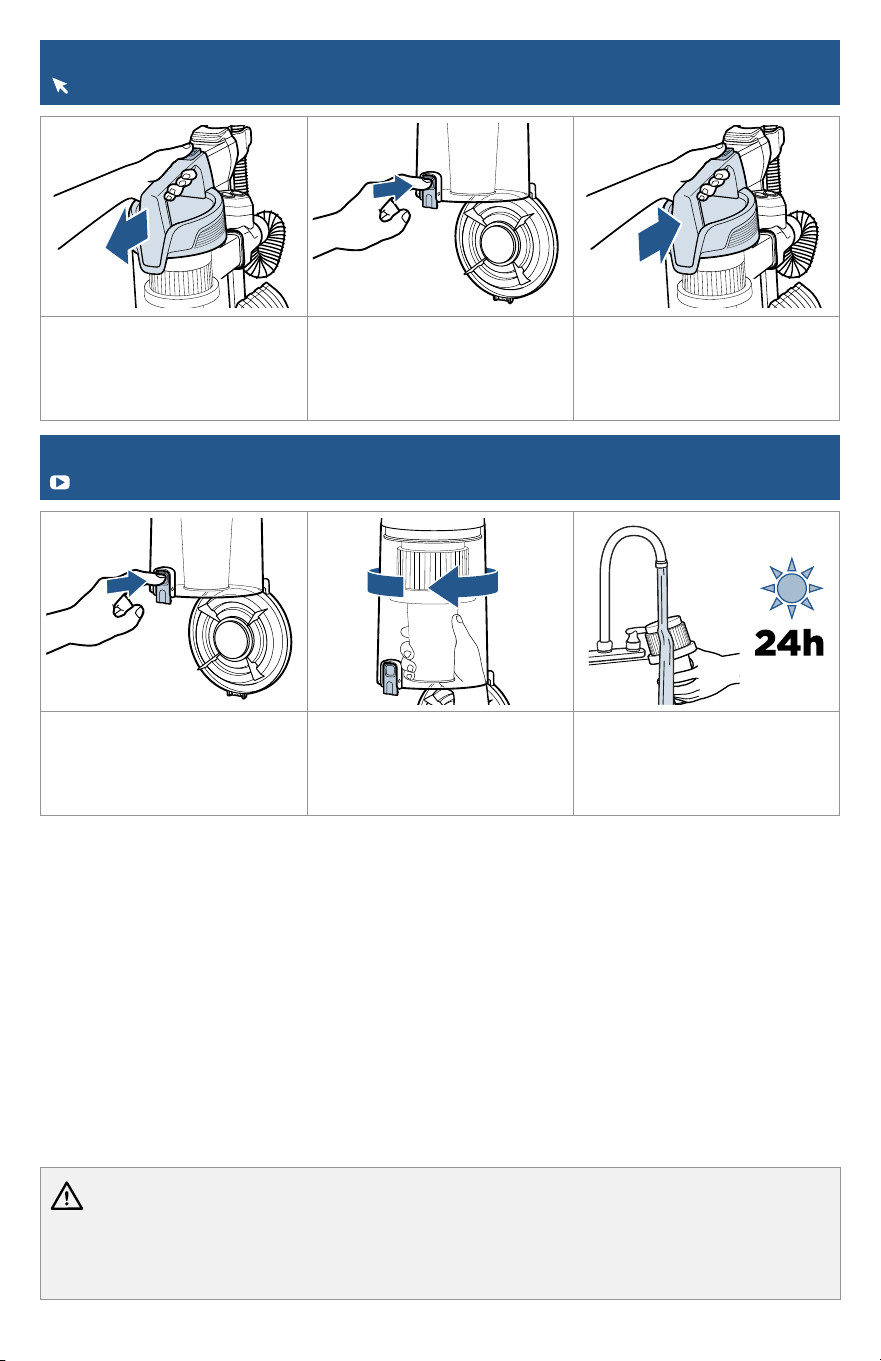 24h