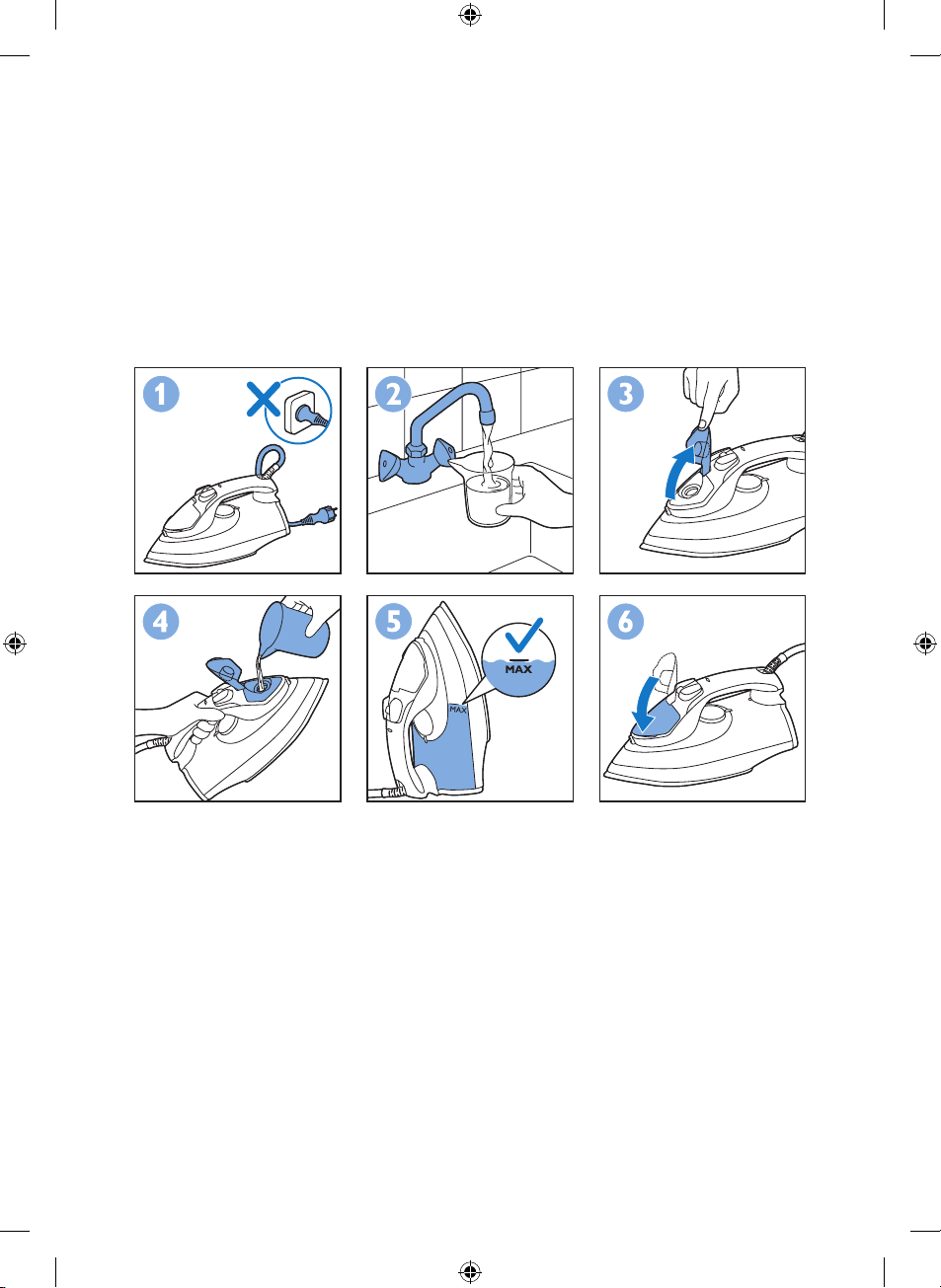 1

2

3

4

5

MAX

MAX

6