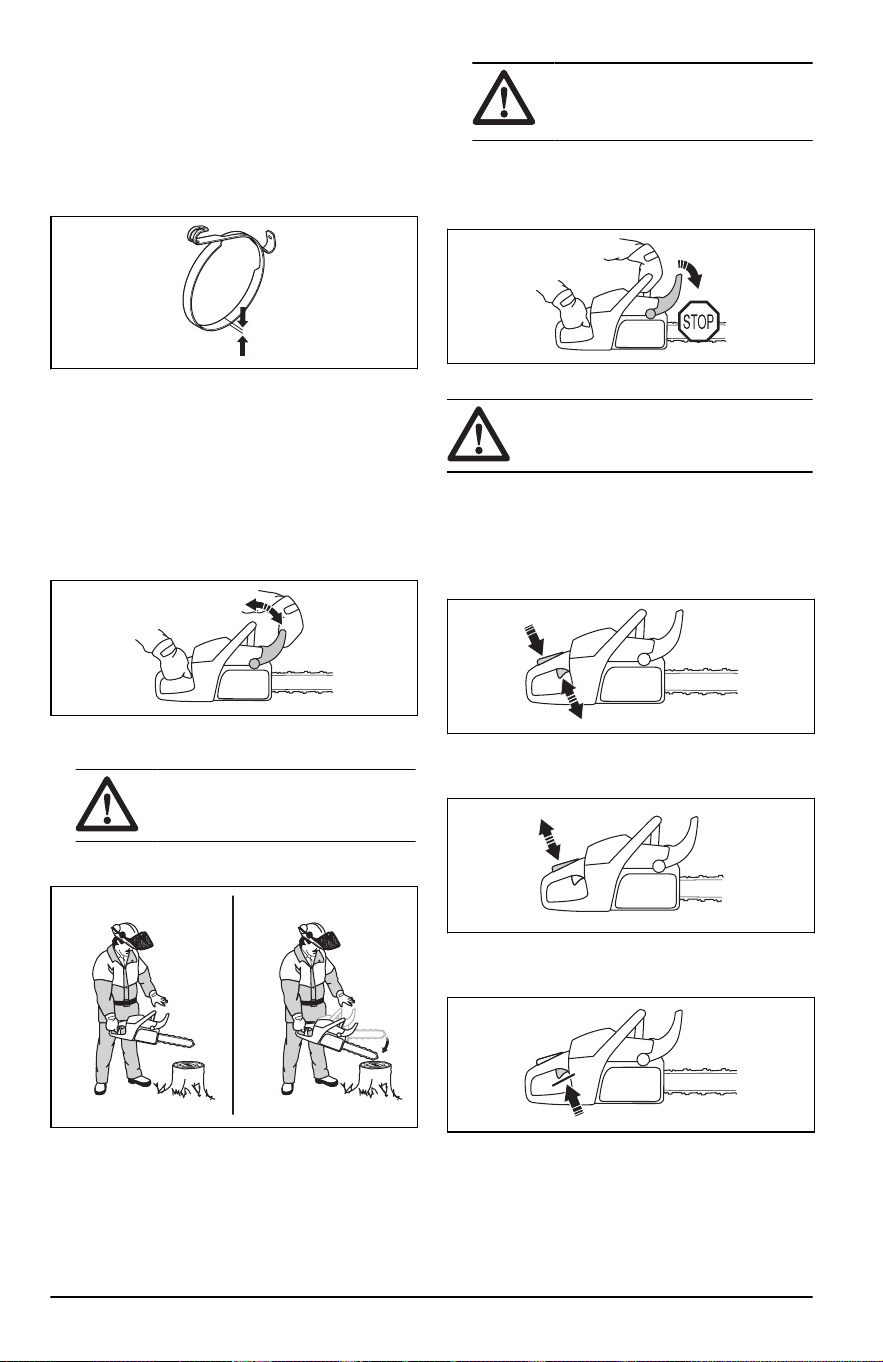 STOP