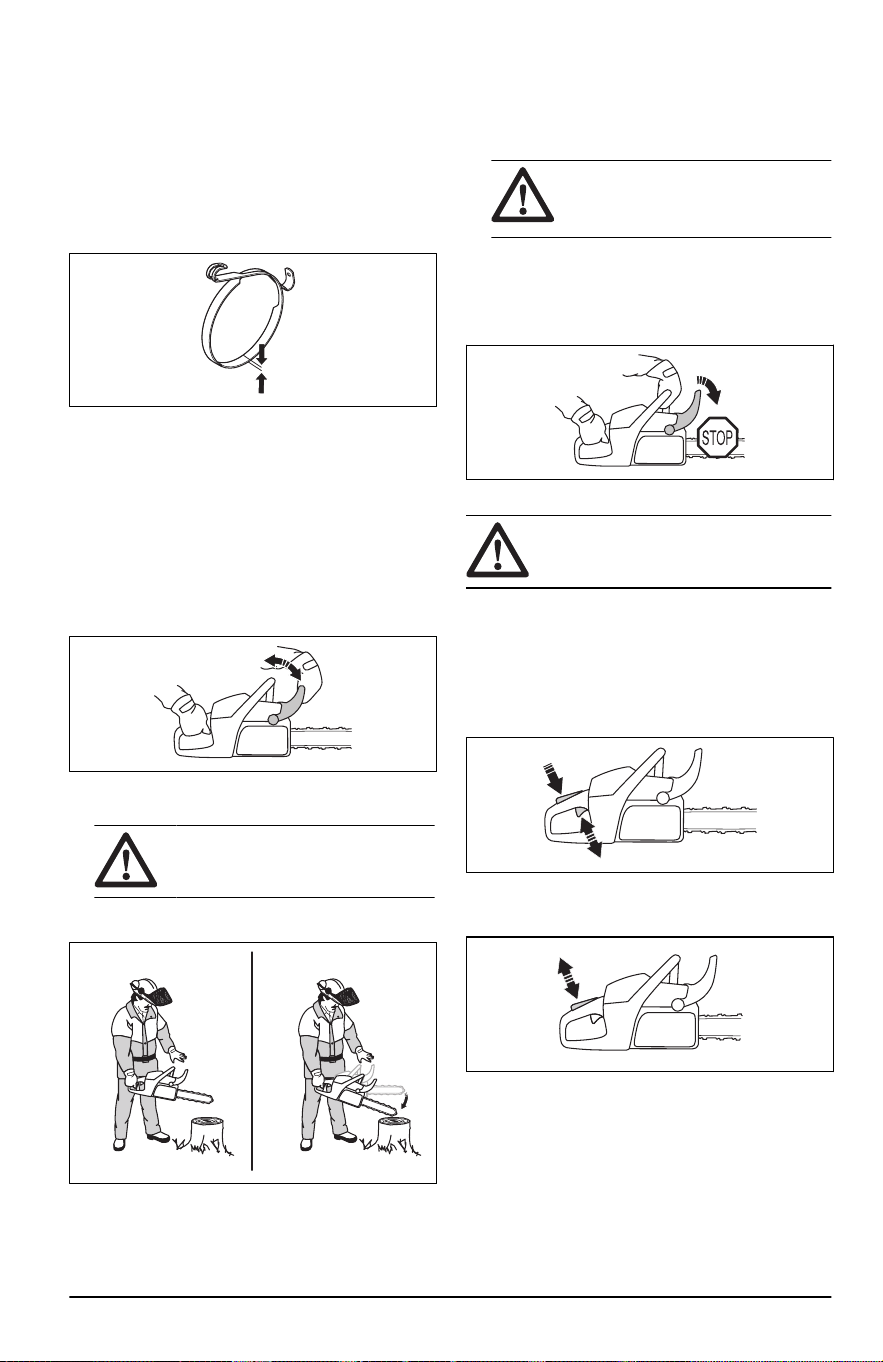 STOP