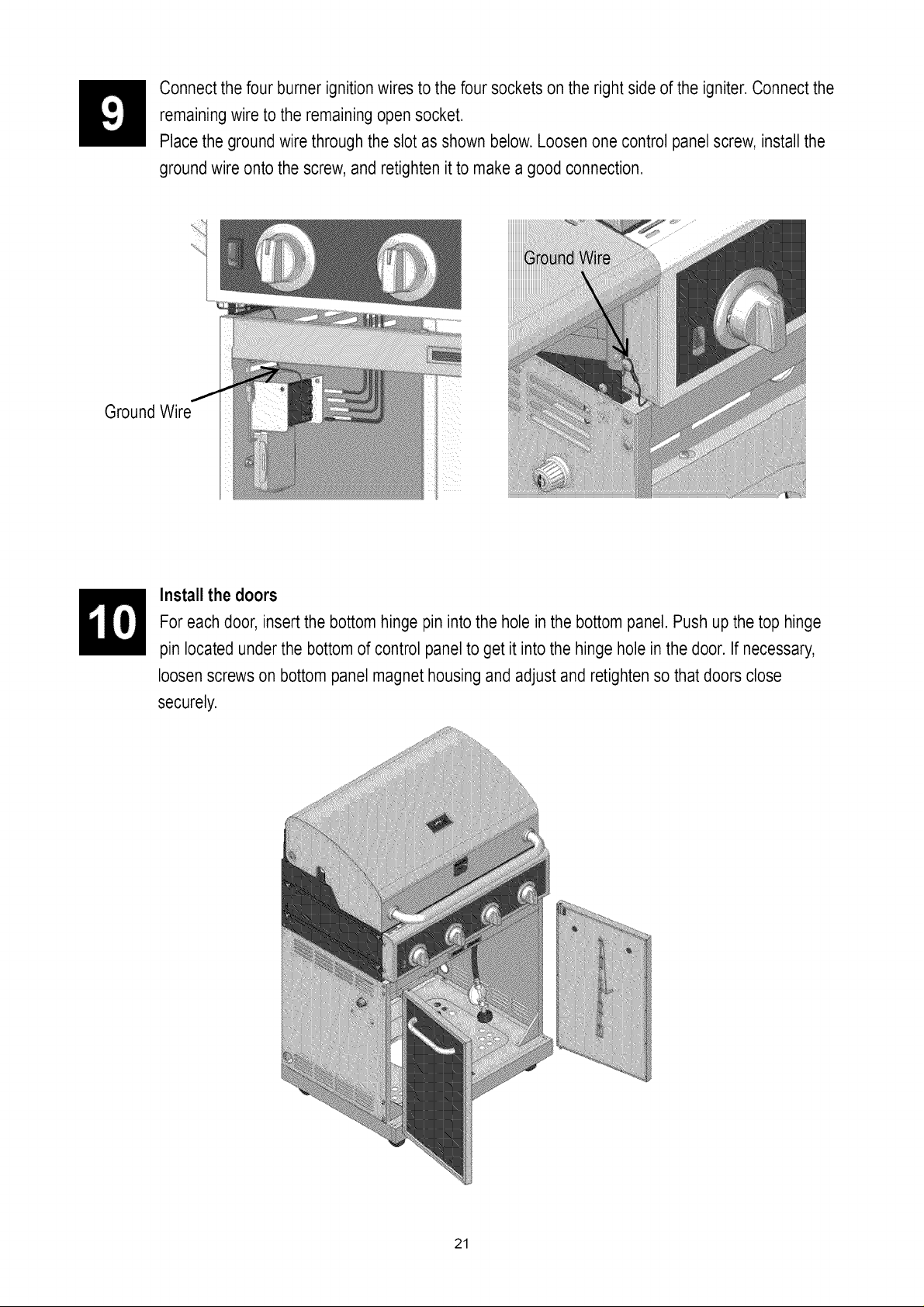 9

Connect the four burner ignition wires to the four sockets on the right side of the igniter. Connect the remaining wire to the remaining open socket.
Place the ground wire through the slot as shown below. Loosen one control panel screw, install the ground wire onto the screw, and retighten it to make a good connection.

Ground Wire

Ground Wire

10

Install the doors
For each door, insert the bottom hinge pin into the hole in the bottom panel. Push up the top hinge pin located under the bottom of control panel to get it into the hinge hole in the door. If necessary, loosen screws on bottom panel magnet housing and adjust and retighten so that doors close securely.

21