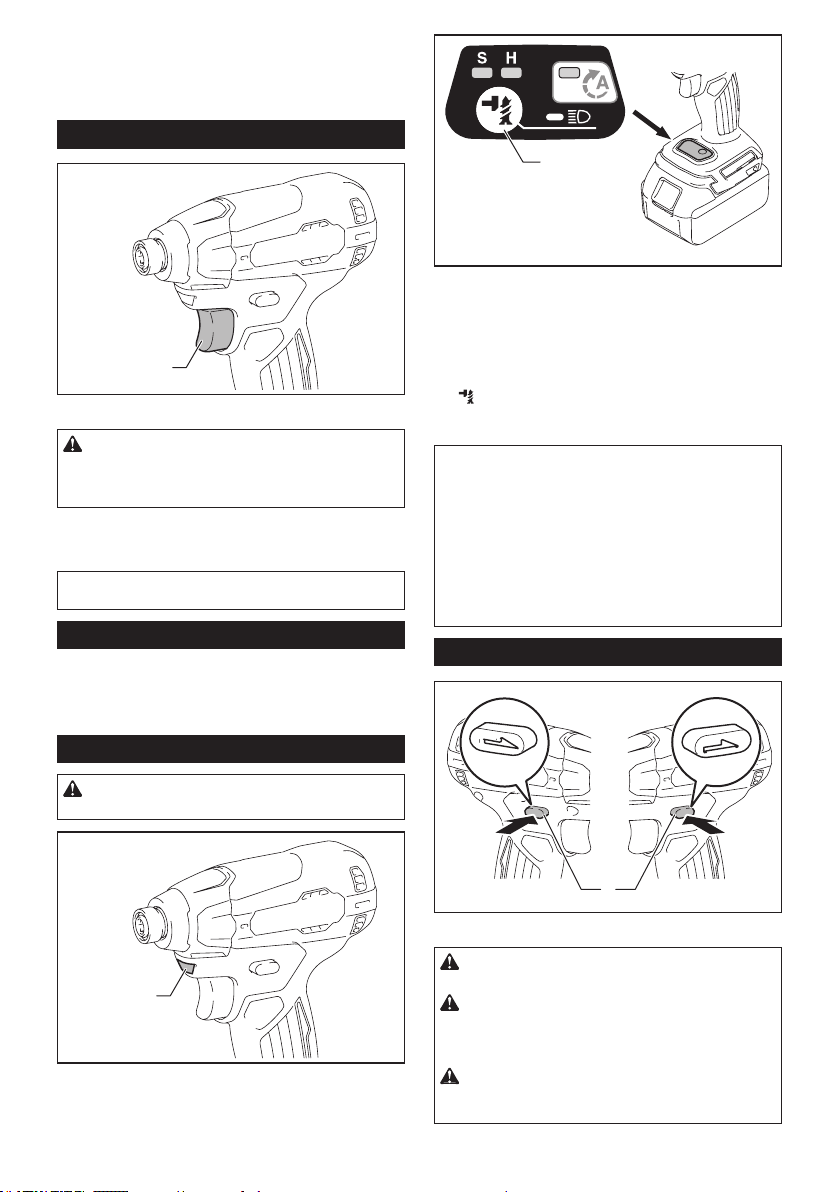 S H

A