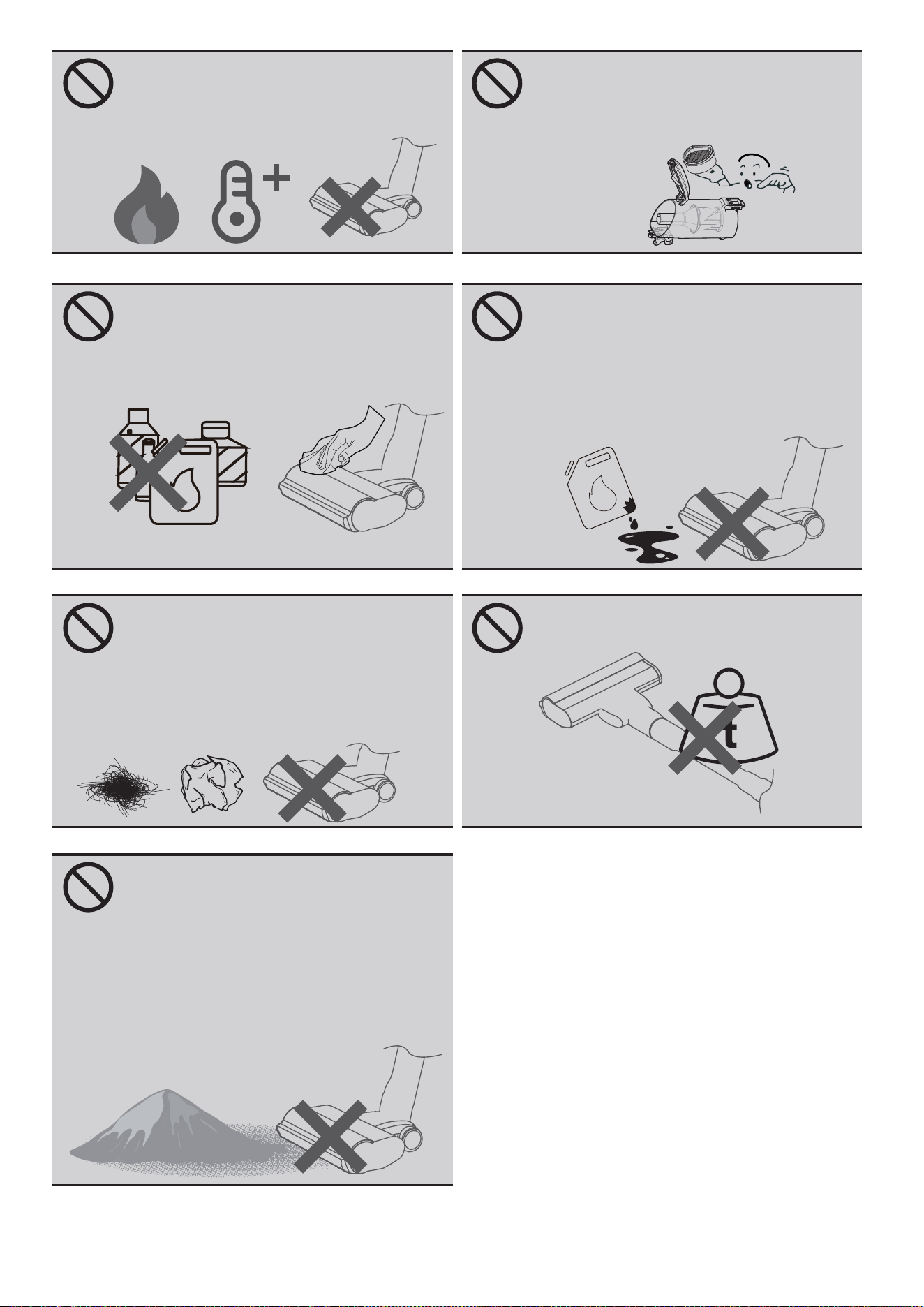 t