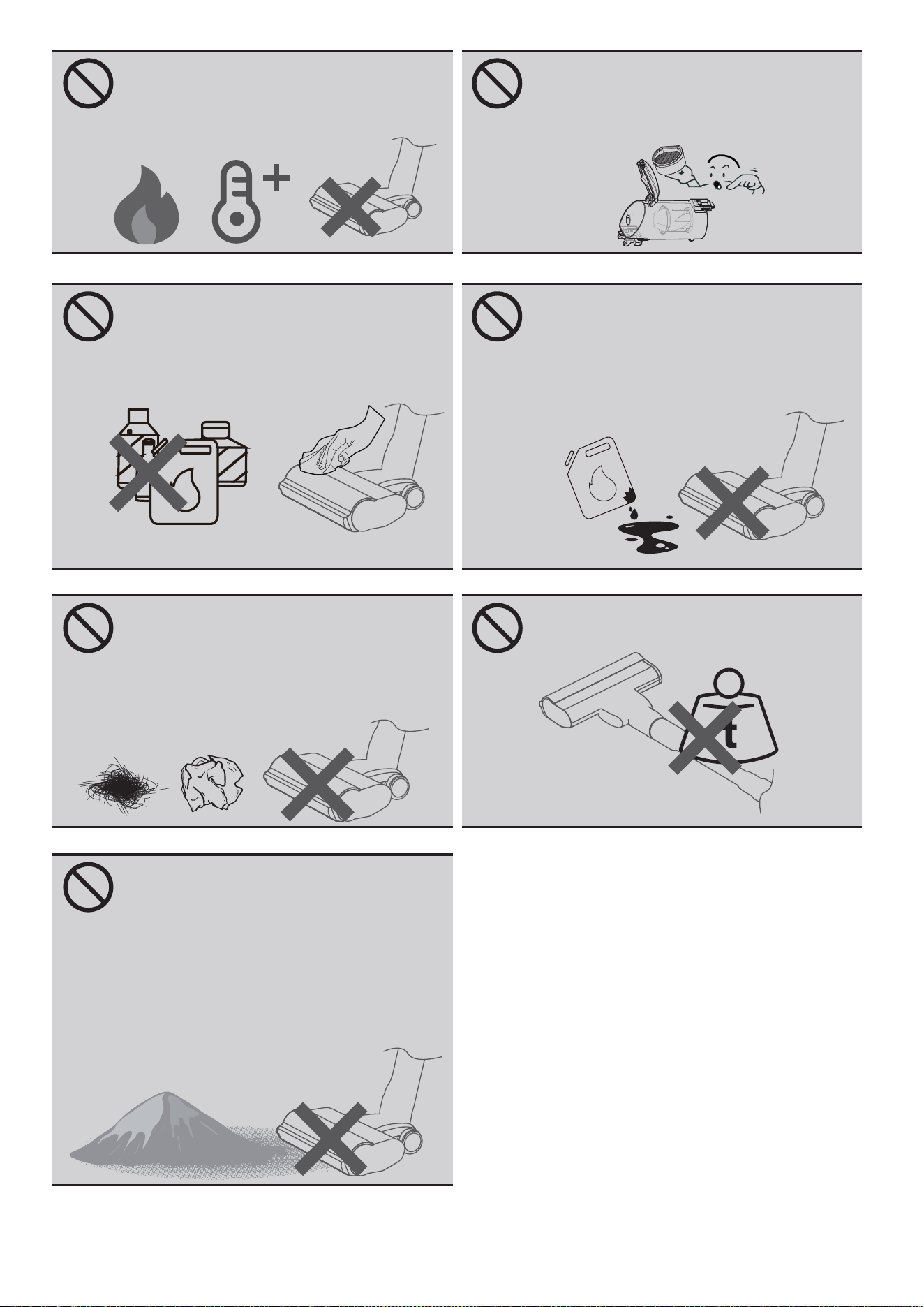 t